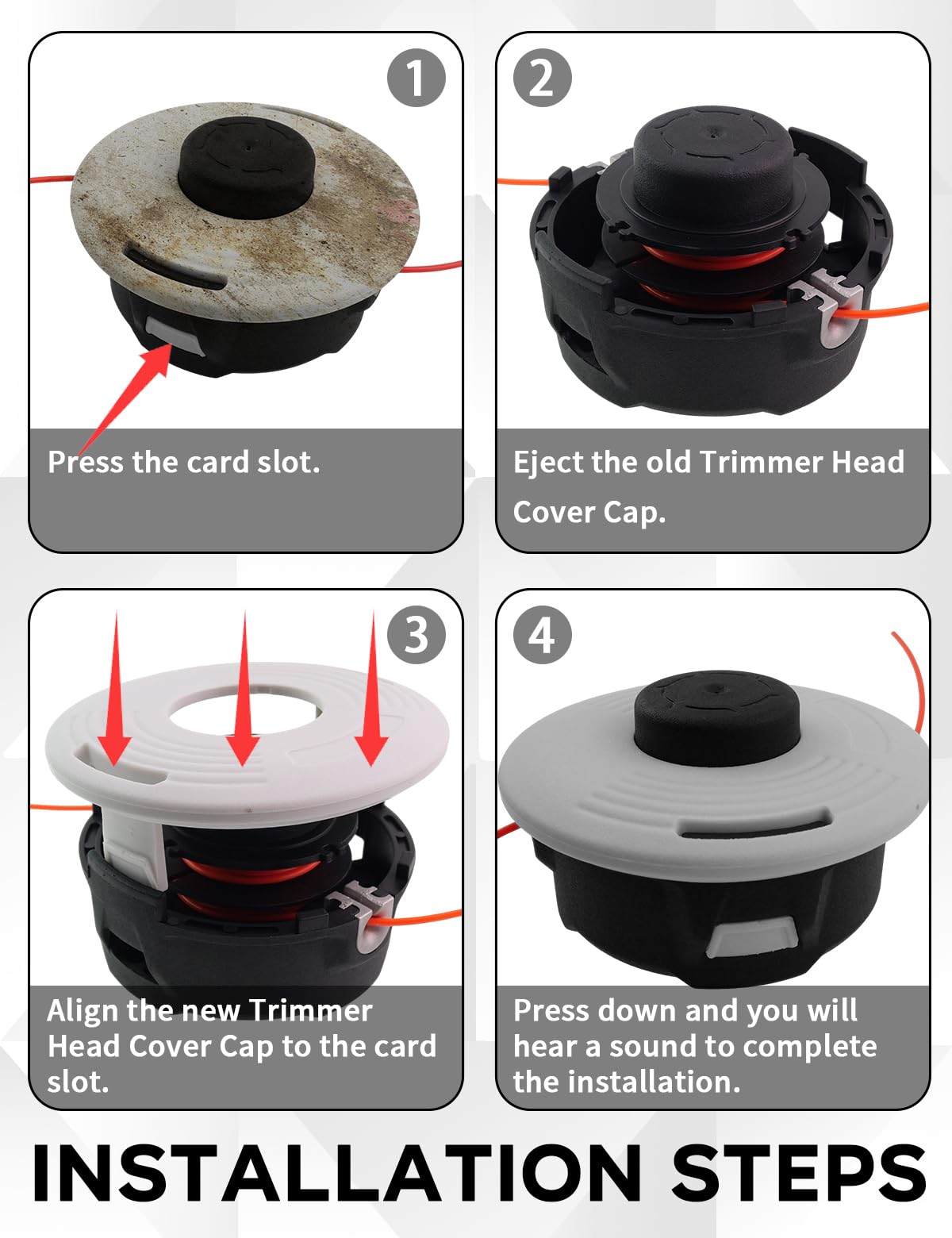 1

Press the card slot.

2

Eject the old Trimmer Head Cover Cap.

3

Align the new Trimmer Head Cover Cap to the card slot.

4

Press down and you will hear a sound to complete the installation.

INSTALLATION STEPS