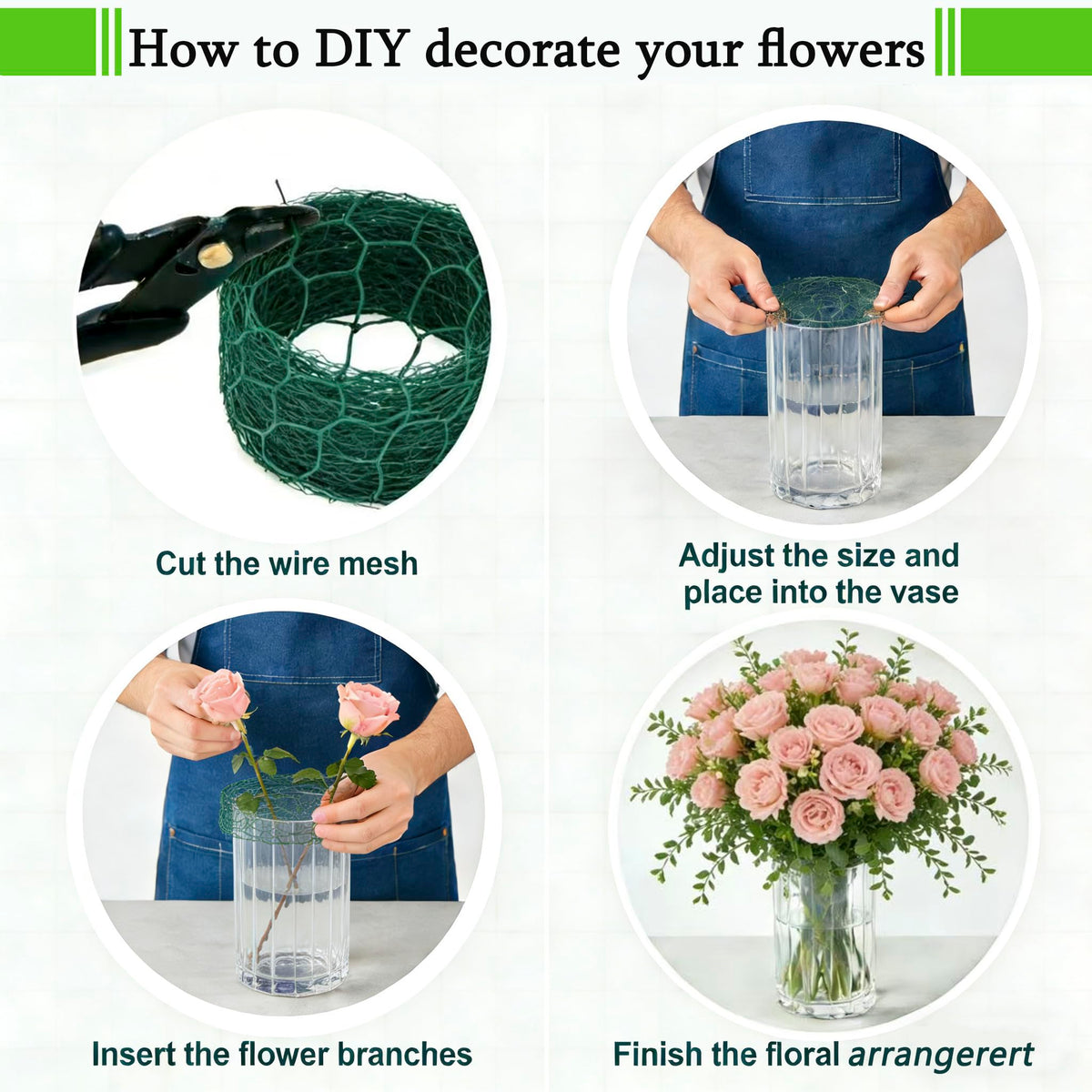 How to DIY decorate your flowers

Cut the wire mesh

Adjust the size and place into the vase

Insert the flower branches

Finish the floral arrangerert