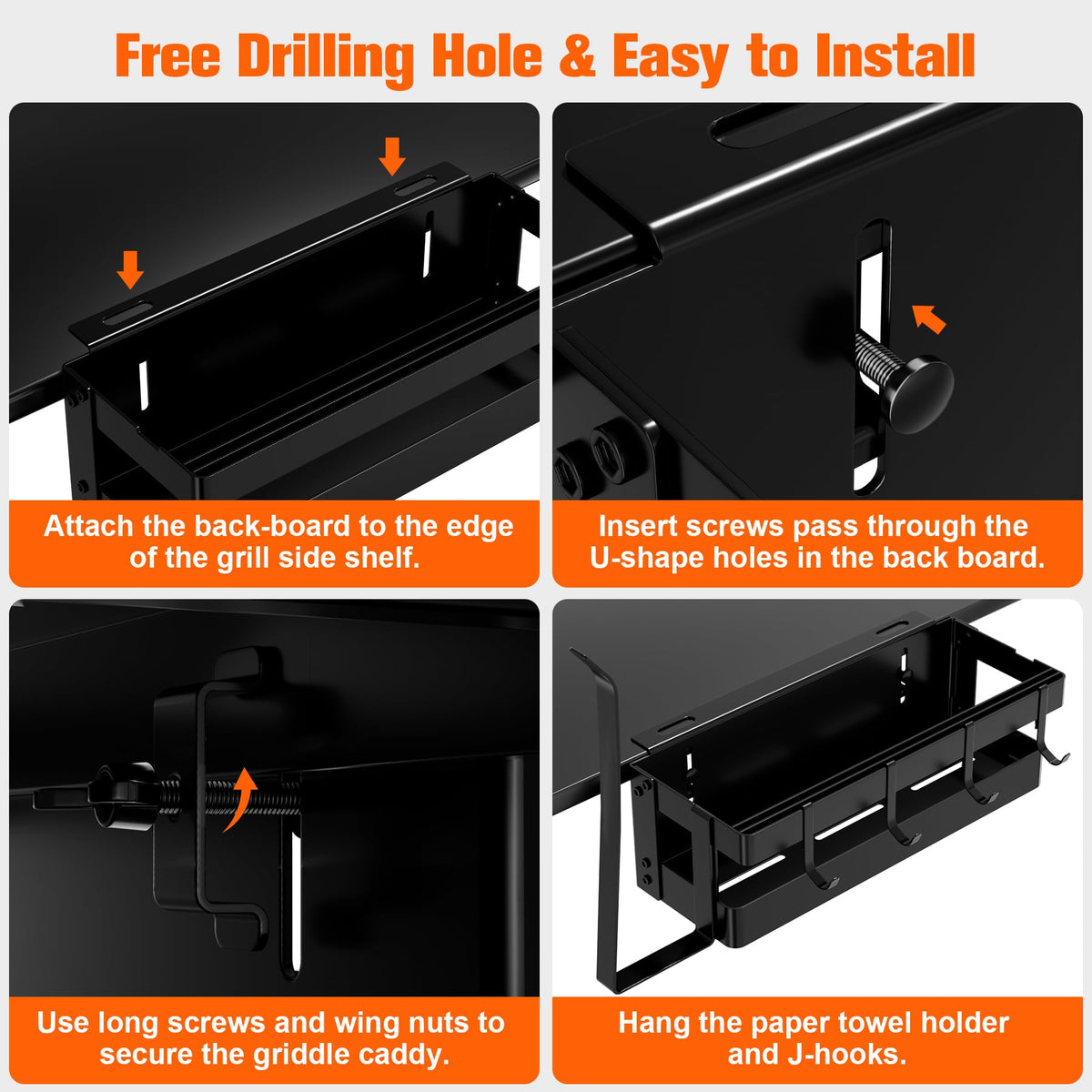 Free Drilling Hole & Easy to Install

Attach the back-board to the edge of the grill side shelf.

Insert screws pass through the U-shape holes in the back board.

Use long screws and wing nuts to secure the griddle caddy.

Hang the paper towel holder and J-hooks.