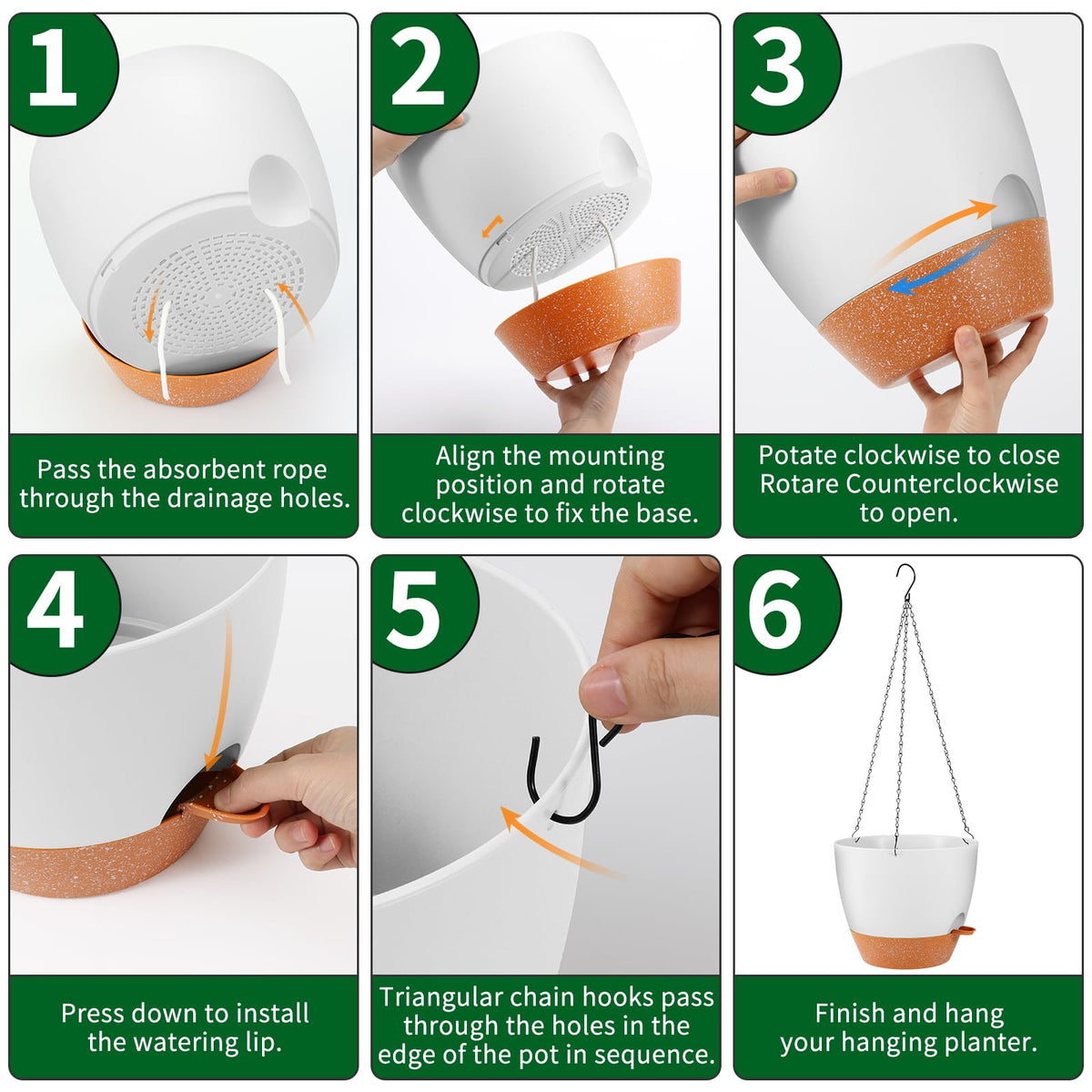 1

Pass the absorbent rope through the drainage holes.

2

Align the mounting position and rotate clockwise to fix the base.

3

Potate clockwise to close Rotare Counterclockwise to open.

4

Press down to install the watering lip.

5

Triangular chain hooks pass through the holes in the edge of the pot in sequence.

6

Finish and hang your hanging planter.