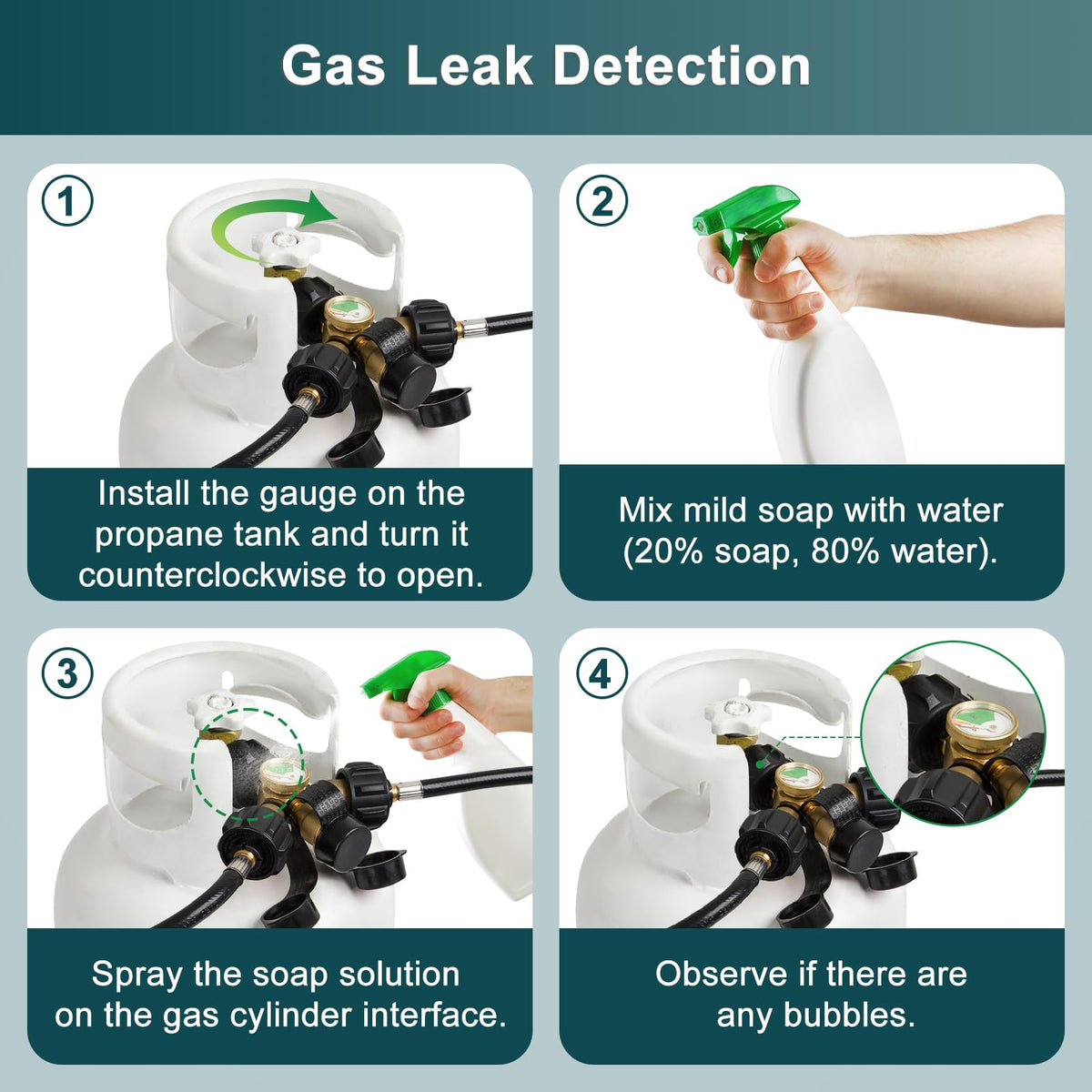 Gas Leak Detection

1

Install the gauge on the propane tank and turn it counterclockwise to open.

2

Mix mild soap with water (20% soap, 80% water).

3

Spray the soap solution on the gas cylinder interface.

4

Observe if there are any bubbles.