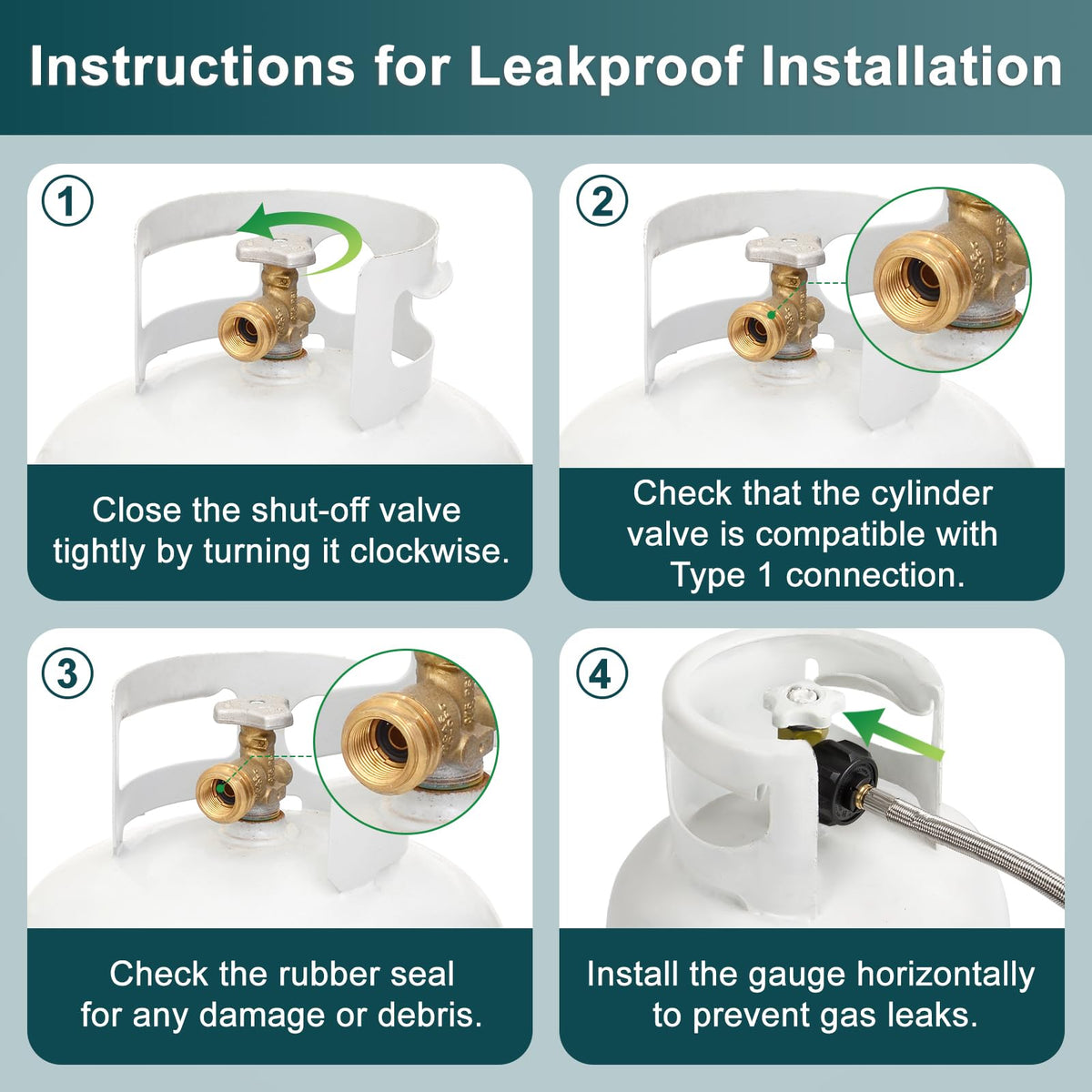 Instructions for Leakproof Installation

1

Close the shut-off valve tightly by turning it clockwise.

2

Check that the cylinder valve is compatible with Type 1 connection.

3

Check the rubber seal for any damage or debris.

4

Install the gauge horizontally to prevent gas leaks.