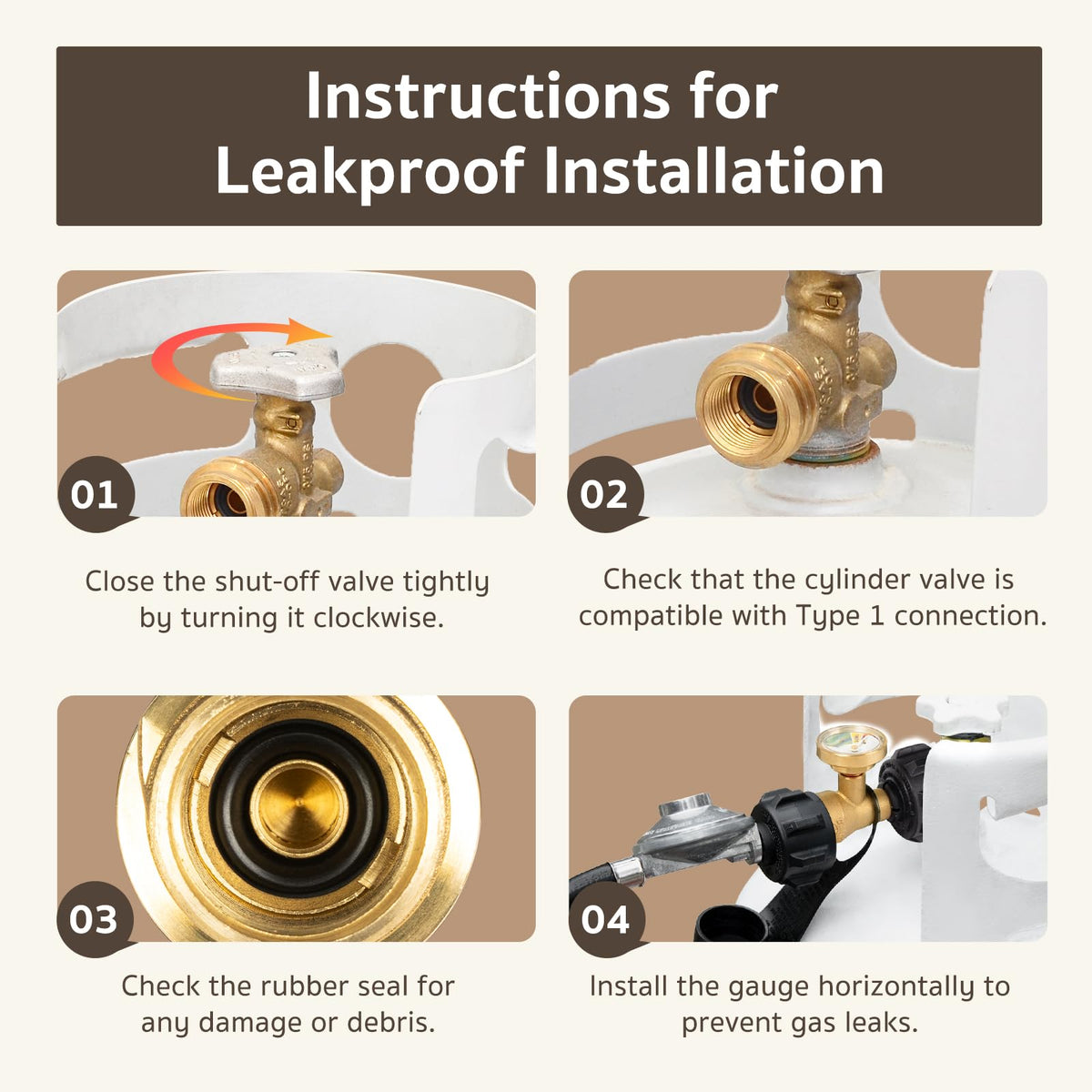 Instructions for Leakproof Installation

01

Close the shut-off valve tightly by turning it clockwise.

02

Check that the cylinder valve is compatible with Type 1 connection.

03

Check the rubber seal for any damage or debris.

04

Install the gauge horizontally to prevent gas leaks.