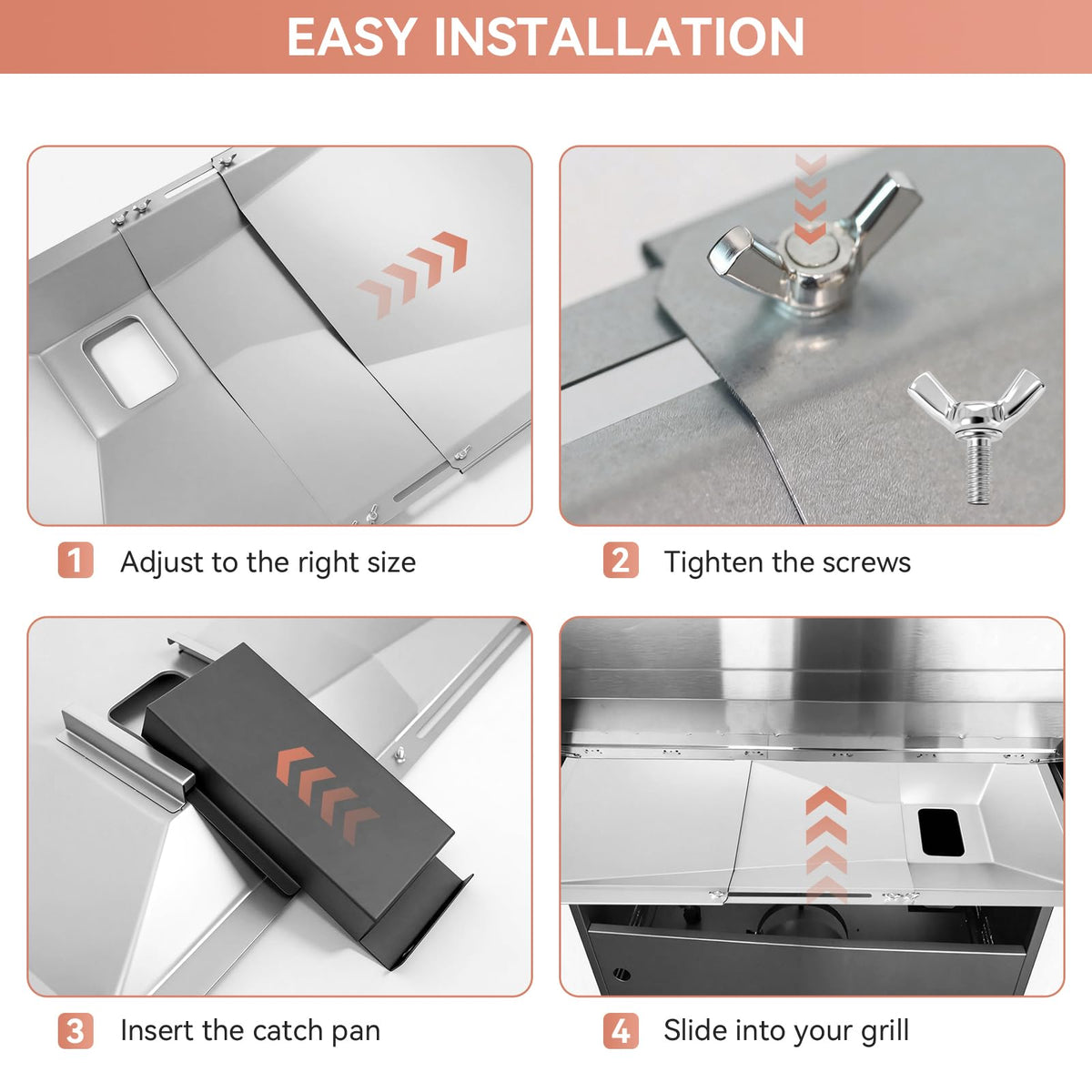 EASY INSTALLATION

1 Adjust to the right size

2 Tighten the screws

3 Insert the catch pan

4 Slide into your grill