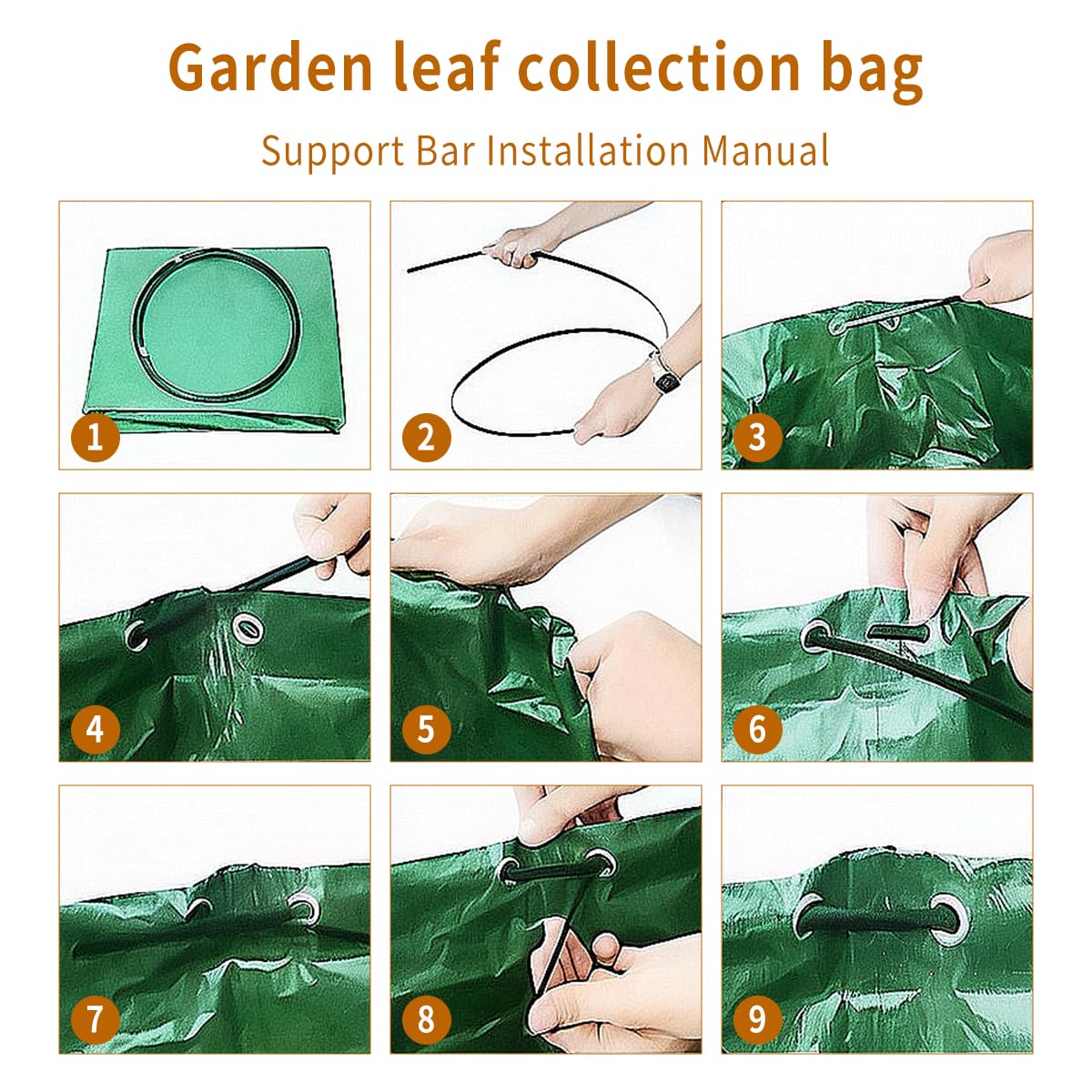 Garden leaf collection bag

Support Bar Installation Manual

1

2

3

4

5

6

7

8

9