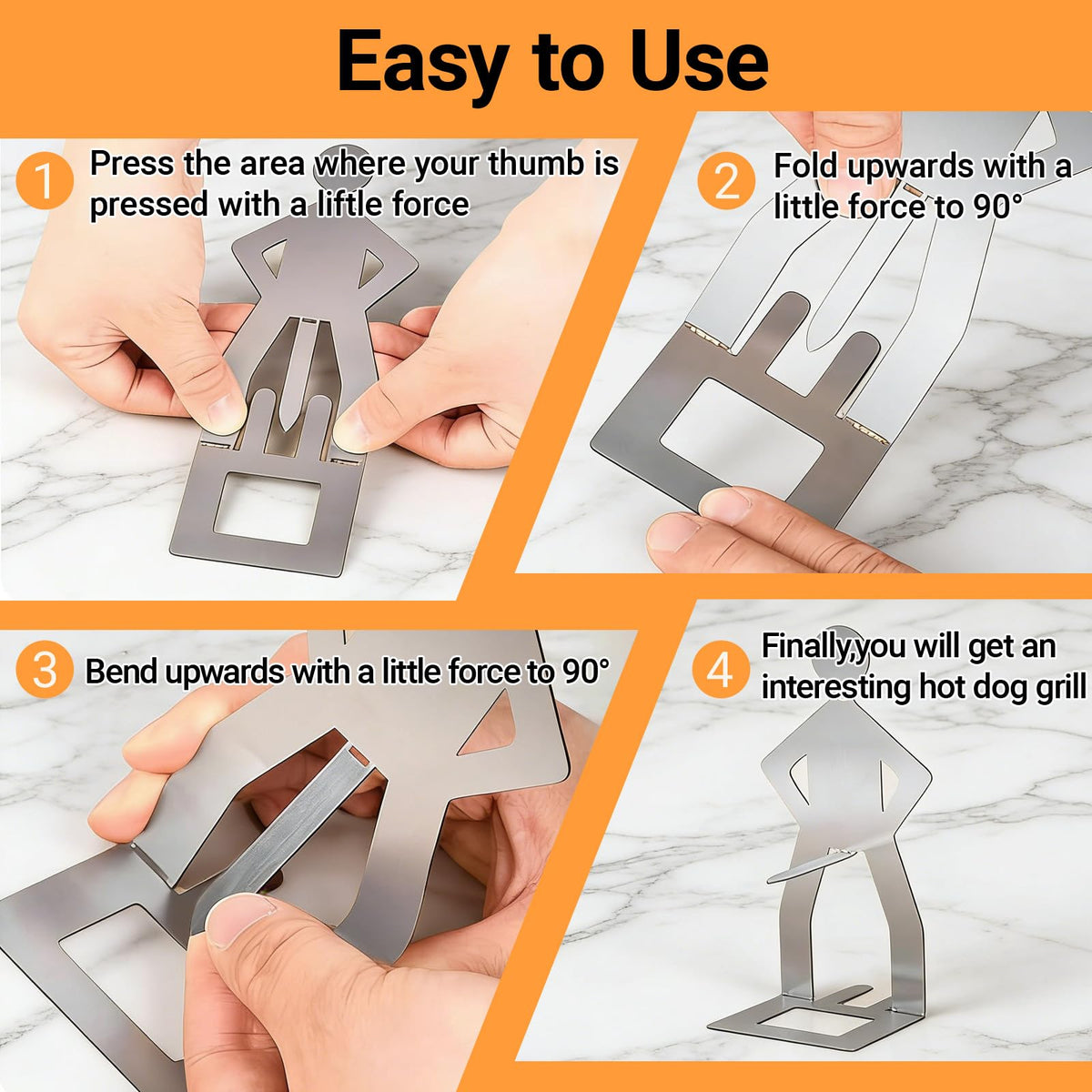 Easy to Use

1 Press the area where your thumb is pressed with a liftle force

2 Fold upwards with a little force to 90°

3 Bend upwards with a little force to 90°

4 Finally,you will get an interesting hot dog grill