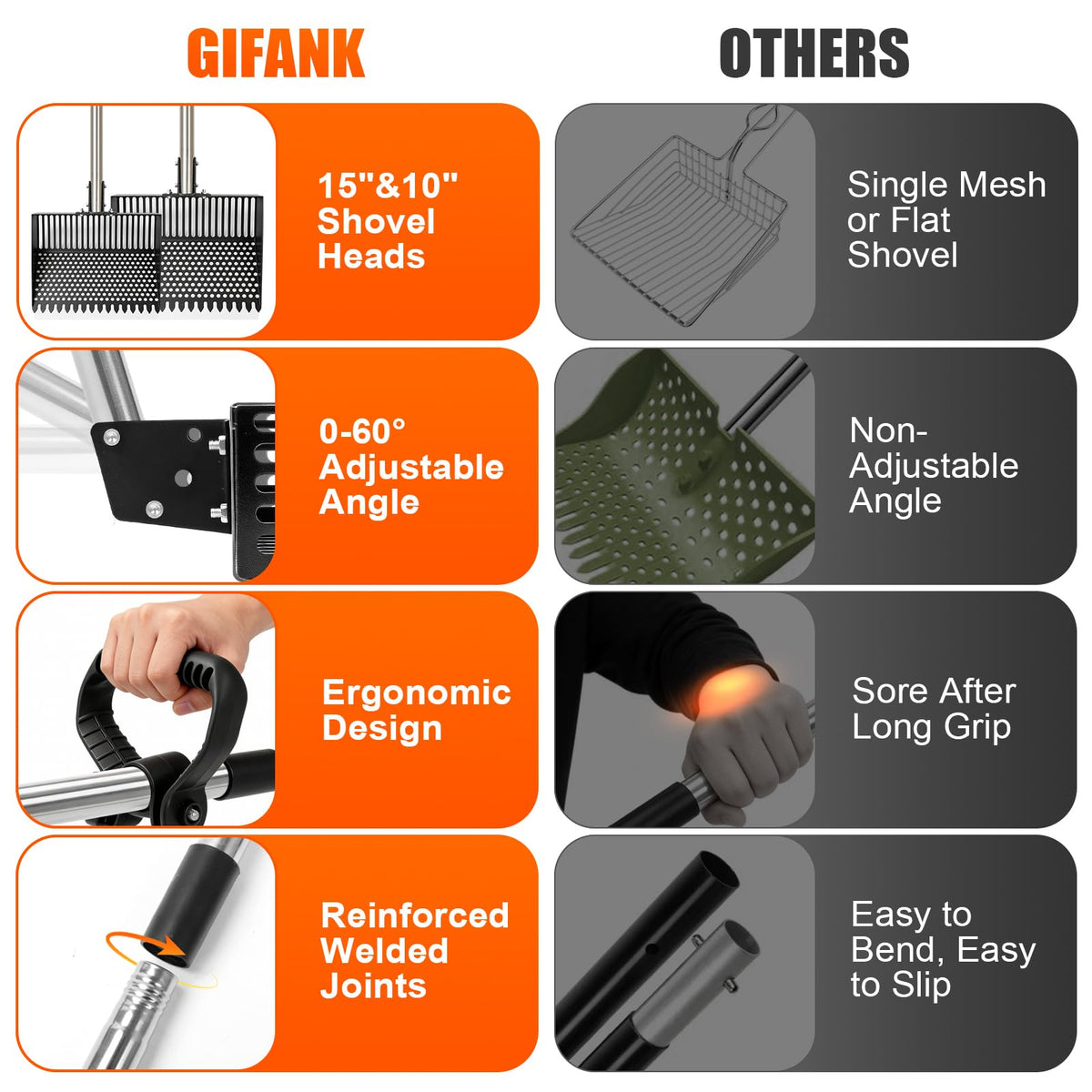 GIFANK

15"&10" Shovel Heads

0-60° Adjustable Angle

Ergonomic Design

Reinforced Welded Joints

OTHERS

Single Mesh or Flat Shovel

Non-Adjustable Angle

Sore After Long Grip

Easy to Bend, Easy to Slip