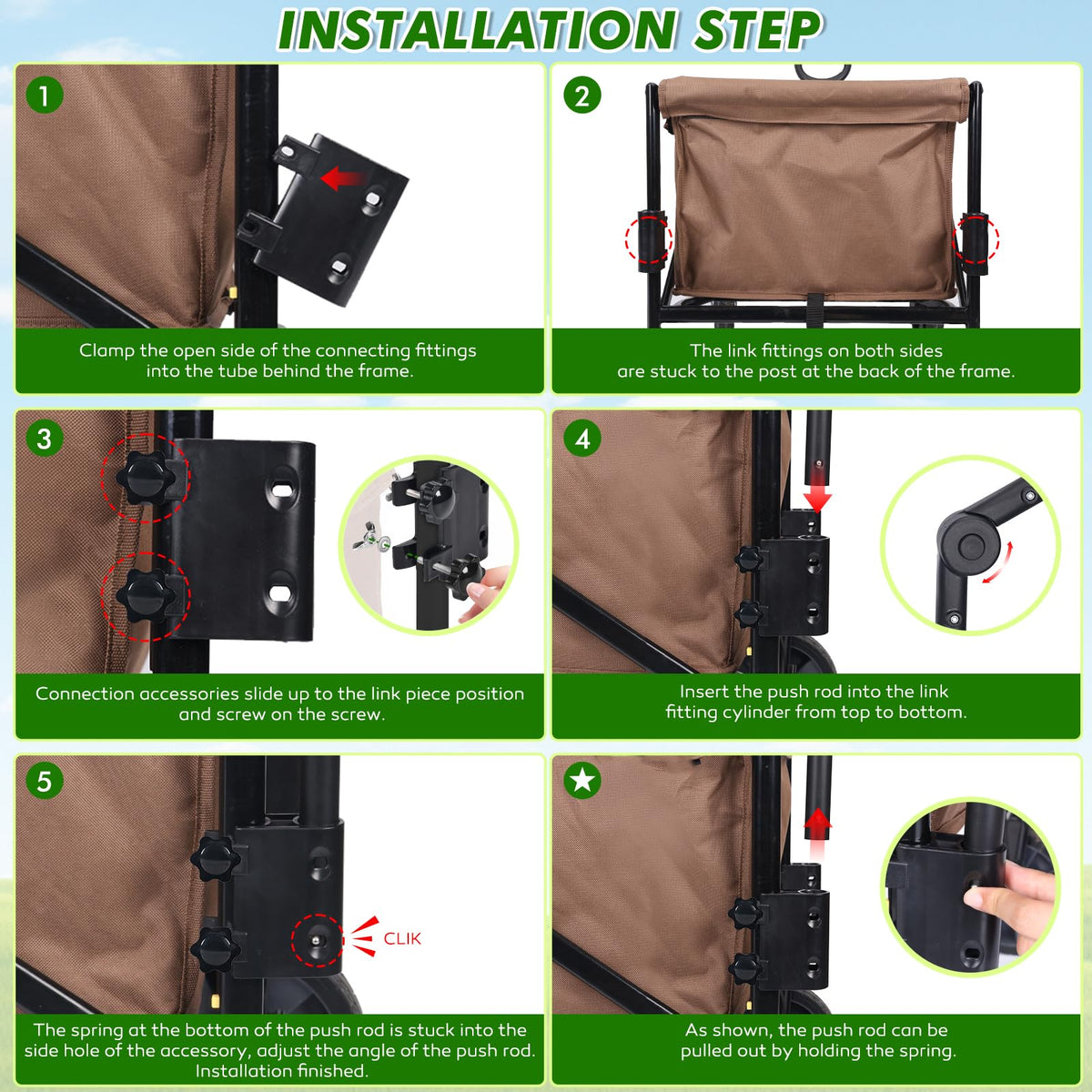 INSTALLATION STEP

1

Clamp the open side of the connecting fittings into the tube behind the frame.

2

The link fittings on both sides are stuck to the post at the back of the frame.

3

Connection accessories slide up to the link piece position and screw on the screw.

4

Insert the push rod into the link fitting cylinder from top to bottom.

5

CLIK

The spring at the bottom of the push rod is stuck into the side hole of the accessory, adjust the angle of the push rod. Installation finished.

★

As shown, the push rod can be pulled out by holding the spring.