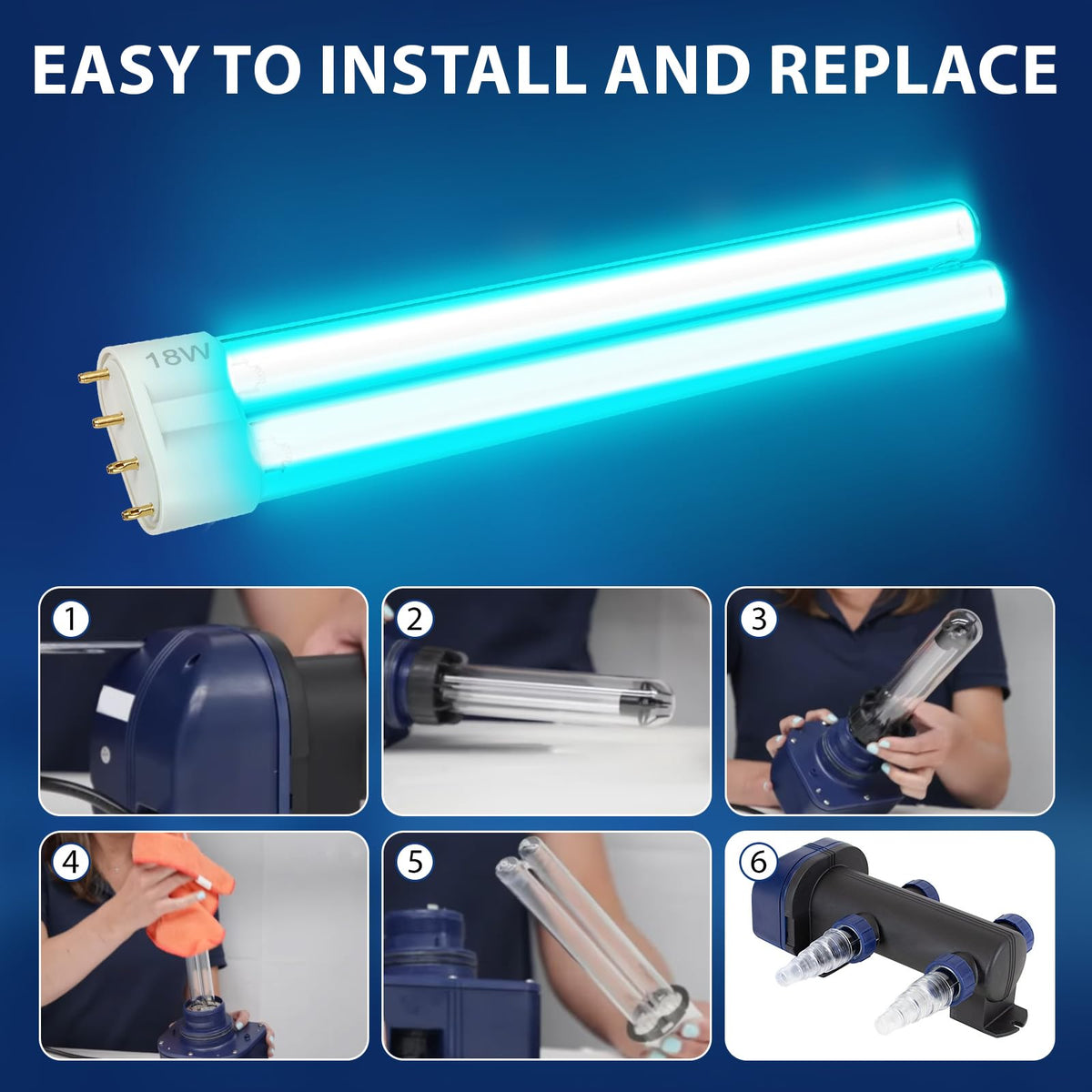 EASY TO INSTALL AND REPLACE

18W

1

2

3

4

5

6