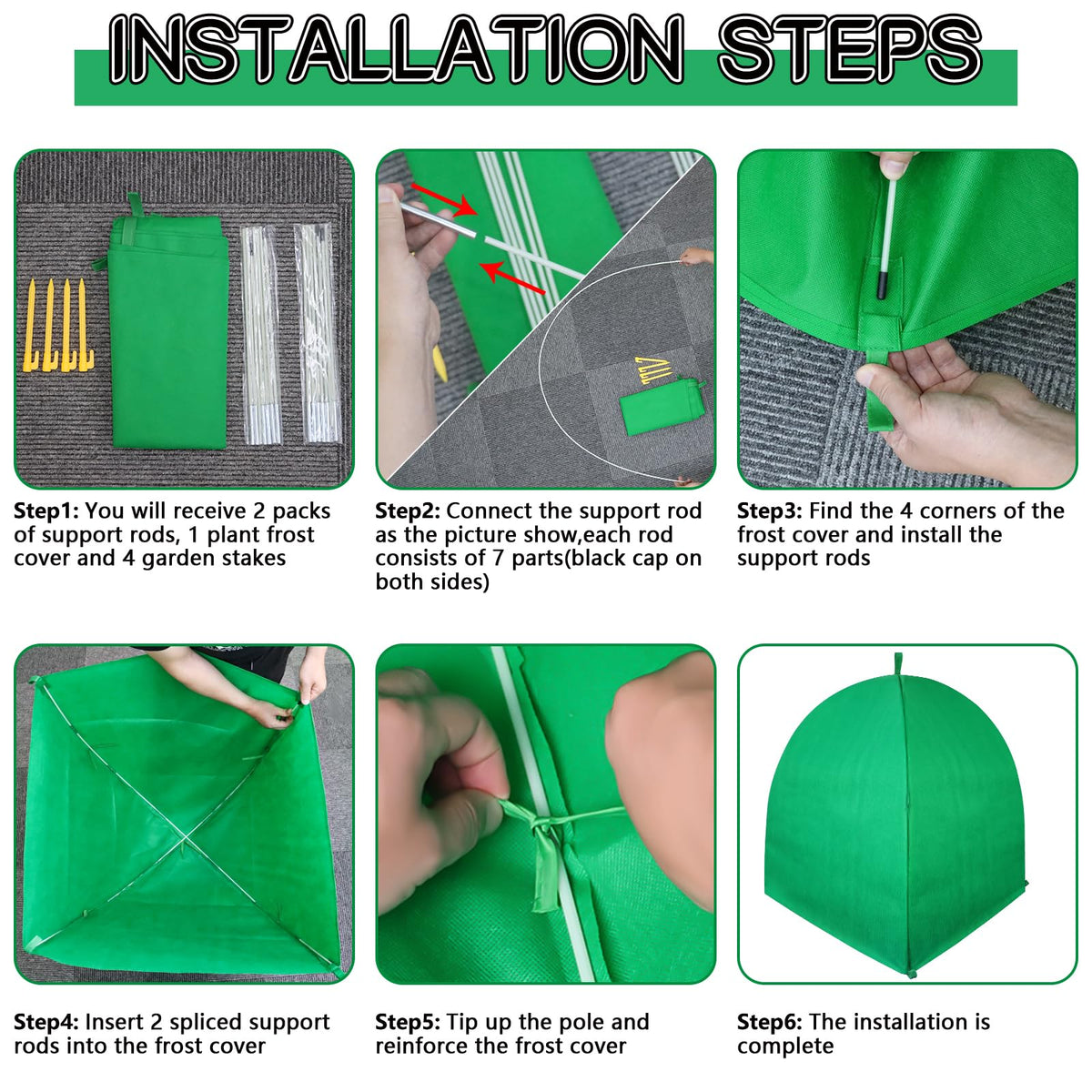 INSTALLATION STEPS

Step1: You will receive 2 packs of support rods, 1 plant frost cover and 4 garden stakes

Step2: Connect the support rod as the picture show,each rod consists of 7 parts(black cap on both sides)

Step3: Find the 4 corners of the frost cover and install the support rods

Step4: Insert 2 spliced support rods into the frost cover

Step5: Tip up the pole and reinforce the frost cover

Step6: The installation is complete