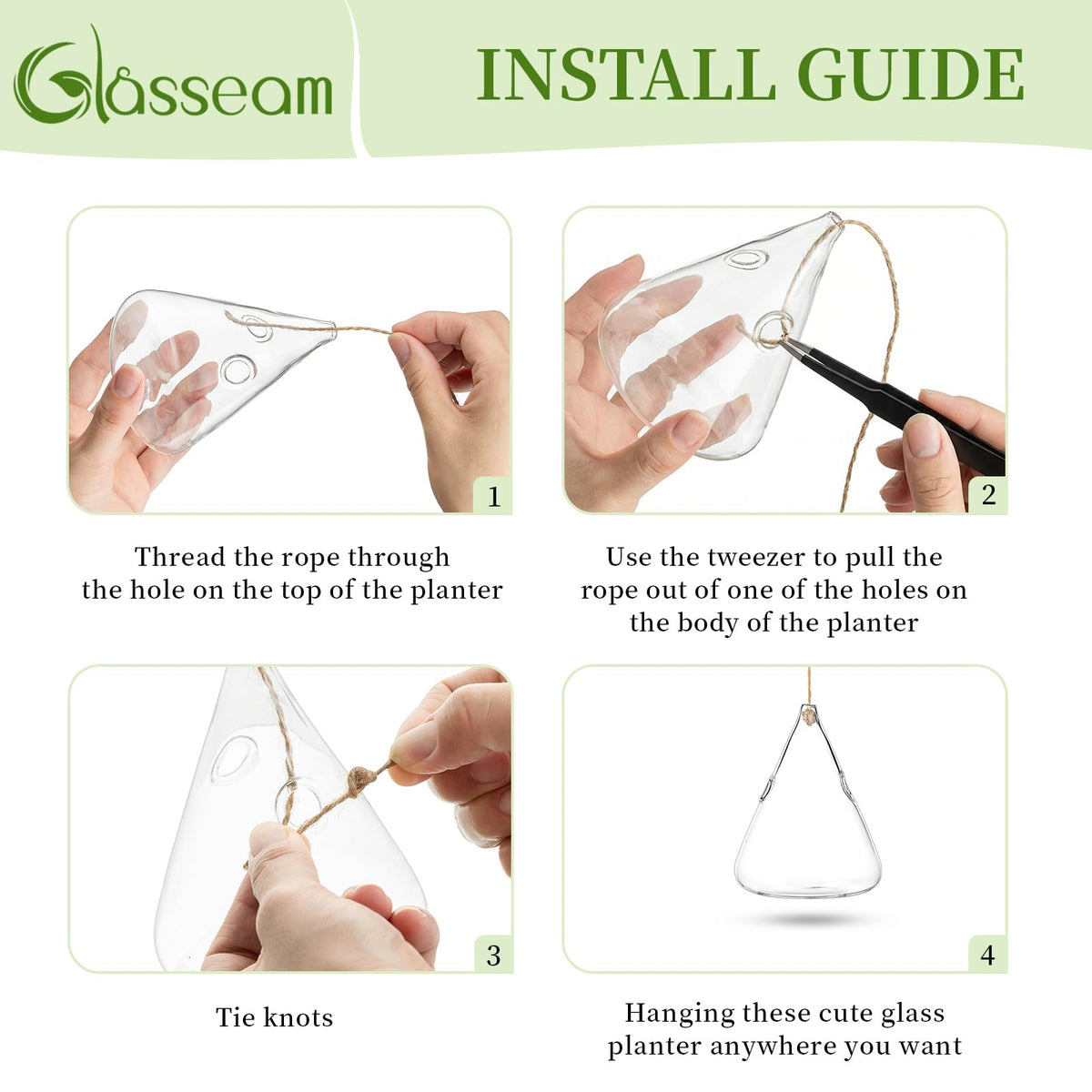 Glasseam

INSTALL GUIDE

1

Thread the rope through the hole on the top of the planter

2

Use the tweezer to pull the rope out of one of the holes on the body of the planter

3

Tie knots

4

Hanging these cute glass planter anywhere you want