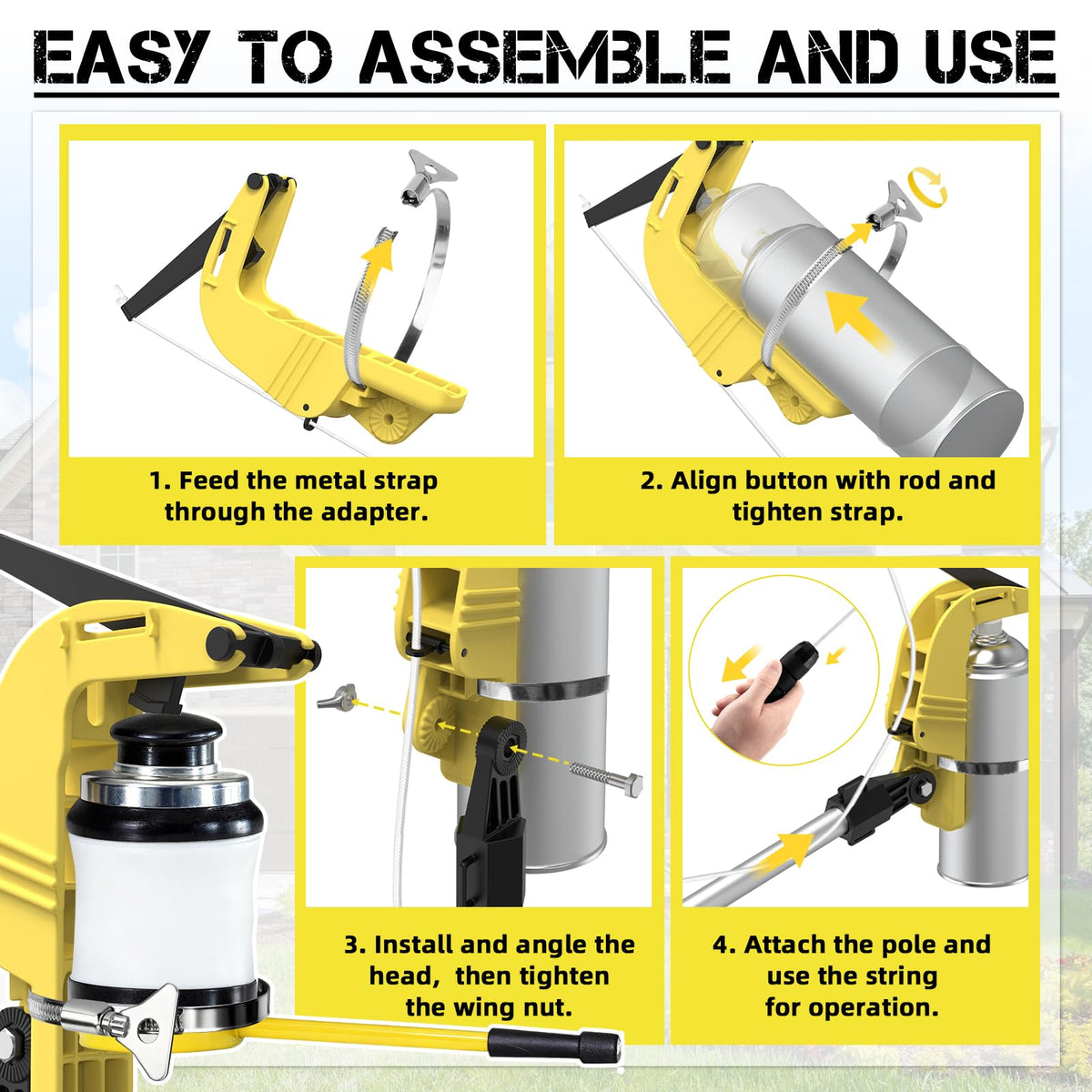 EASY TO ASSEMBLE AND USE

1. Feed the metal strap through the adapter.

2. Align button with rod and tighten strap.

3. Install and angle the head, then tighten the wing nut.

4. Attach the pole and use the string for operation.