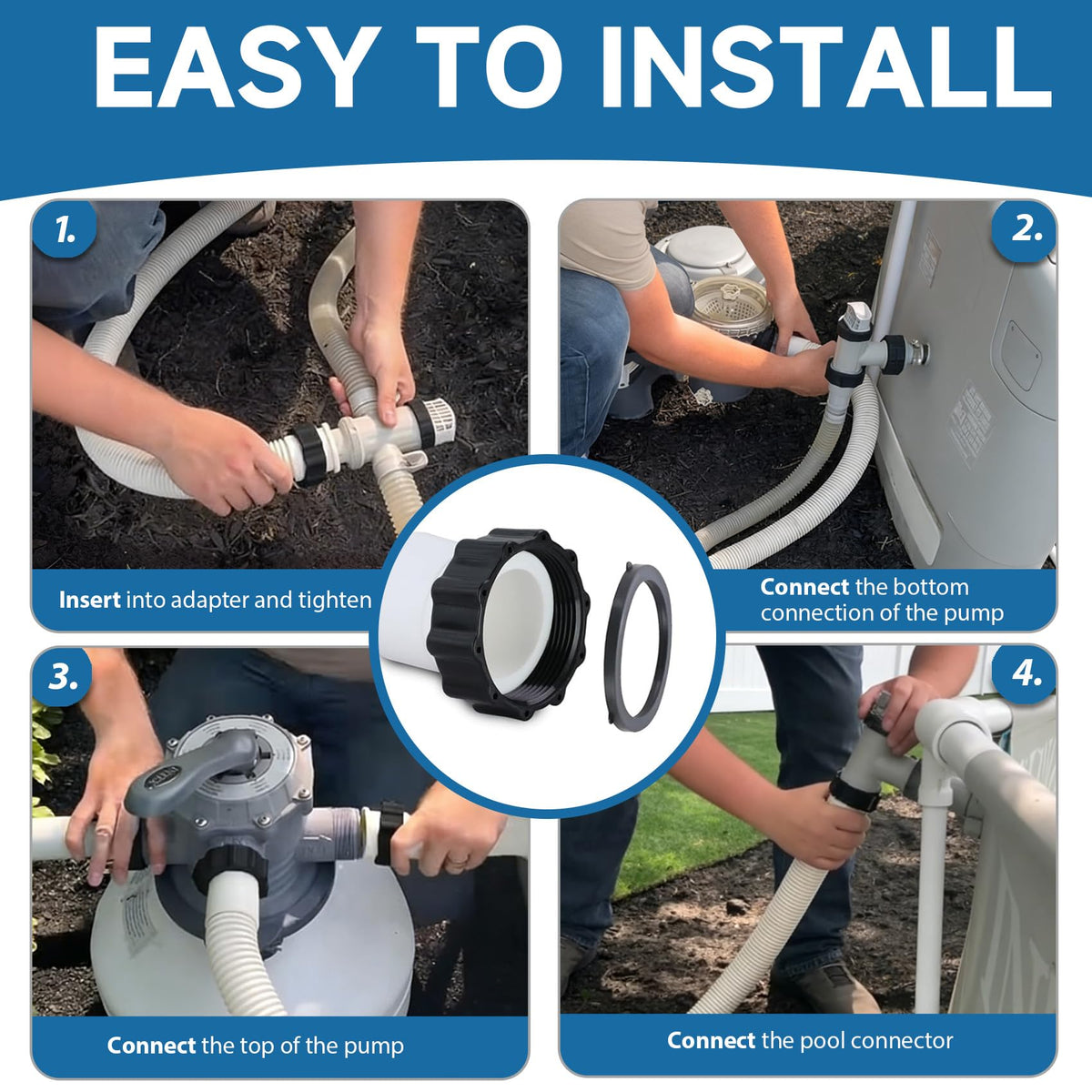 EASY TO INSTALL

1.

Insert into adapter and tighten

2.

Connect the bottom connection of the pump

3.

Connect the top of the pump

4.

Connect the pool connector