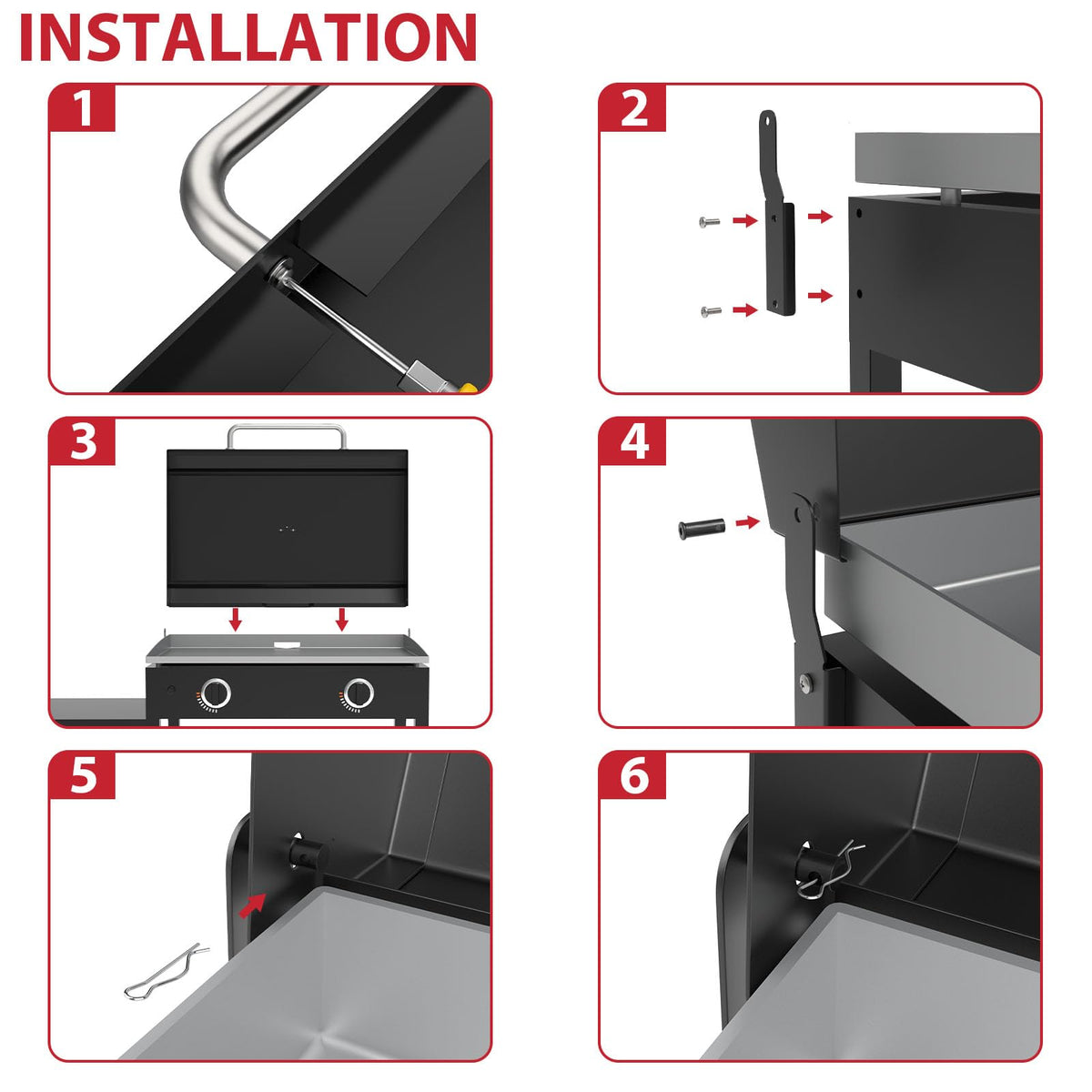 INSTALLATION

1

2

3

4

5

6