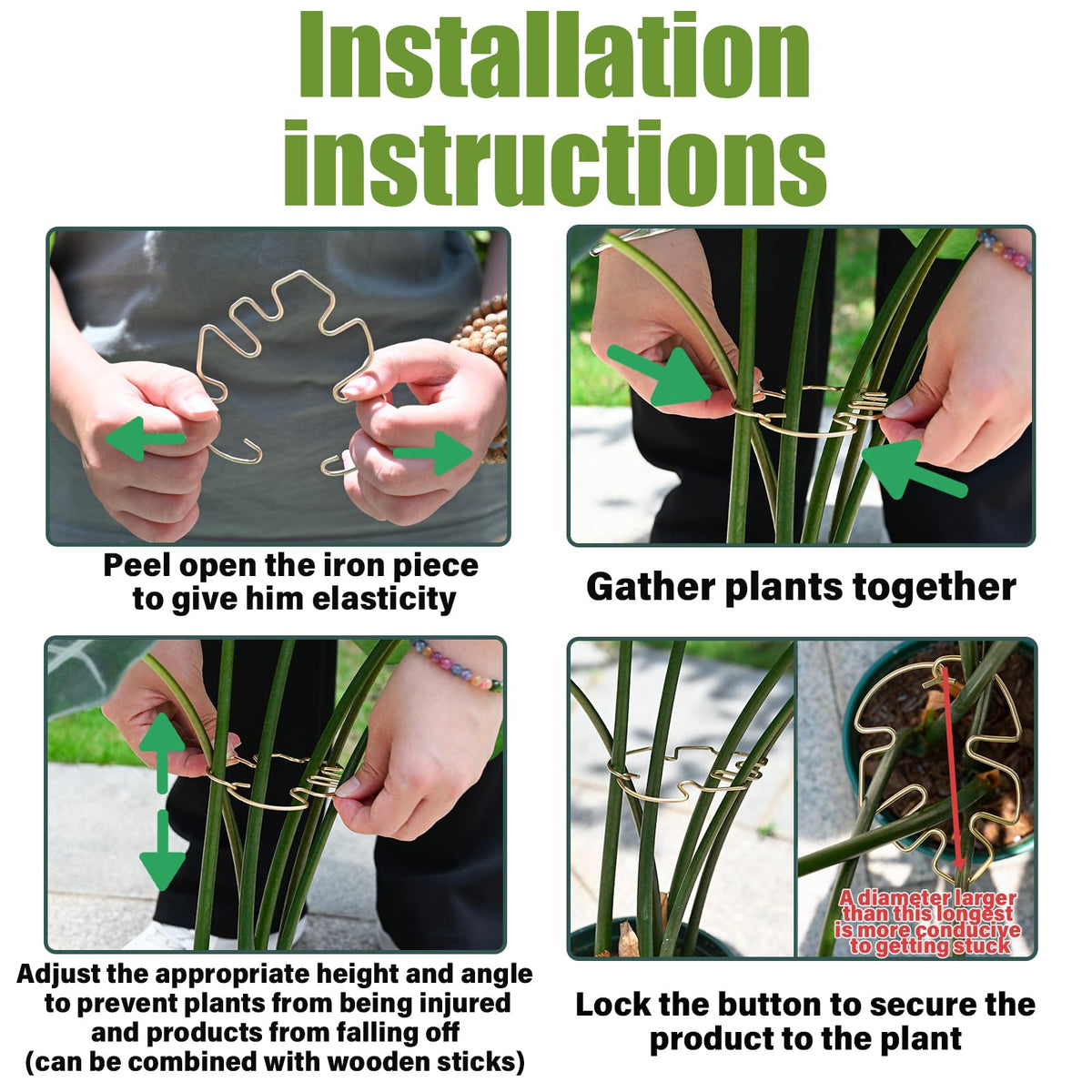 Installation instructions

Peel open the iron piece to give him elasticity

Gather plants together

Adjust the appropriate height and angle to prevent plants from being injured and products from falling off (can be combined with wooden sticks)

A diameter larger than this longest is more conducive to getting stuck

Lock the button to secure the product to the plant