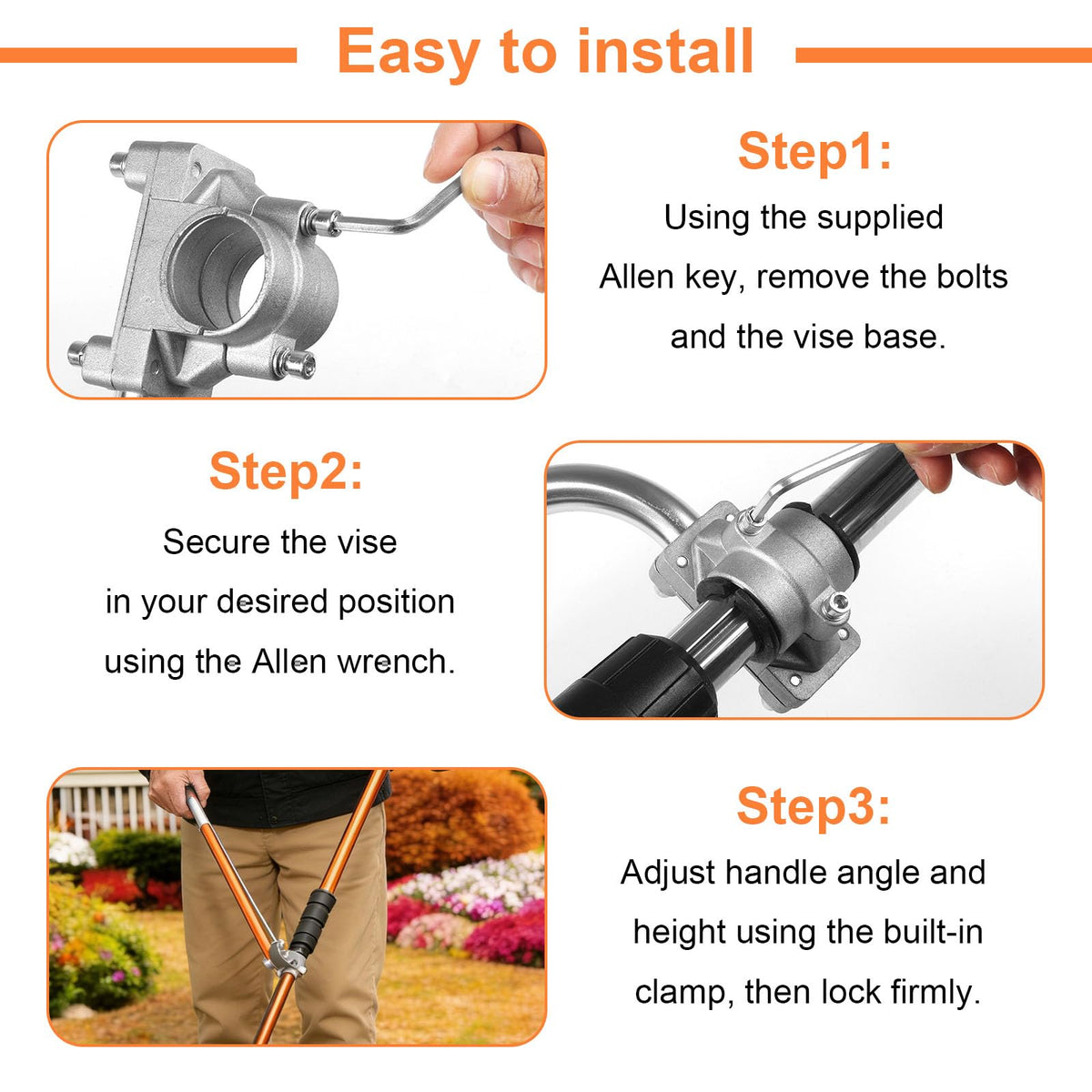 Easy to install

Step1:
Using the supplied Allen key, remove the bolts and the vise base.

Step2:
Secure the vise in your desired position using the Allen wrench.

Step3:
Adjust handle angle and height using the built-in clamp, then lock firmly.