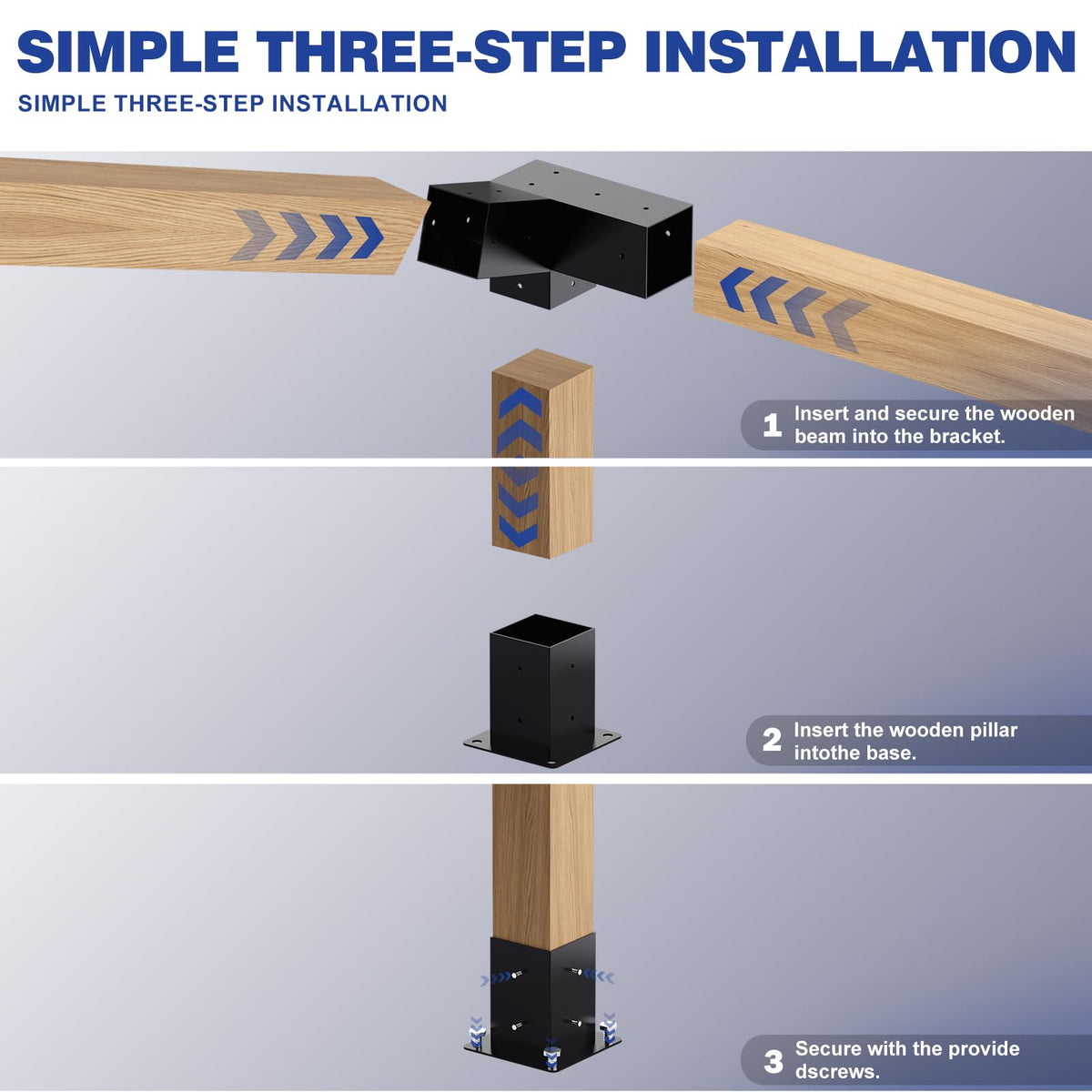 SIMPLE THREE-STEP INSTALLATION

SIMPLE THREE-STEP INSTALLATION

1 Insert and secure the wooden beam into the bracket.

2 Insert the wooden pillar intothe base.

3 Secure with the provide dscrews.