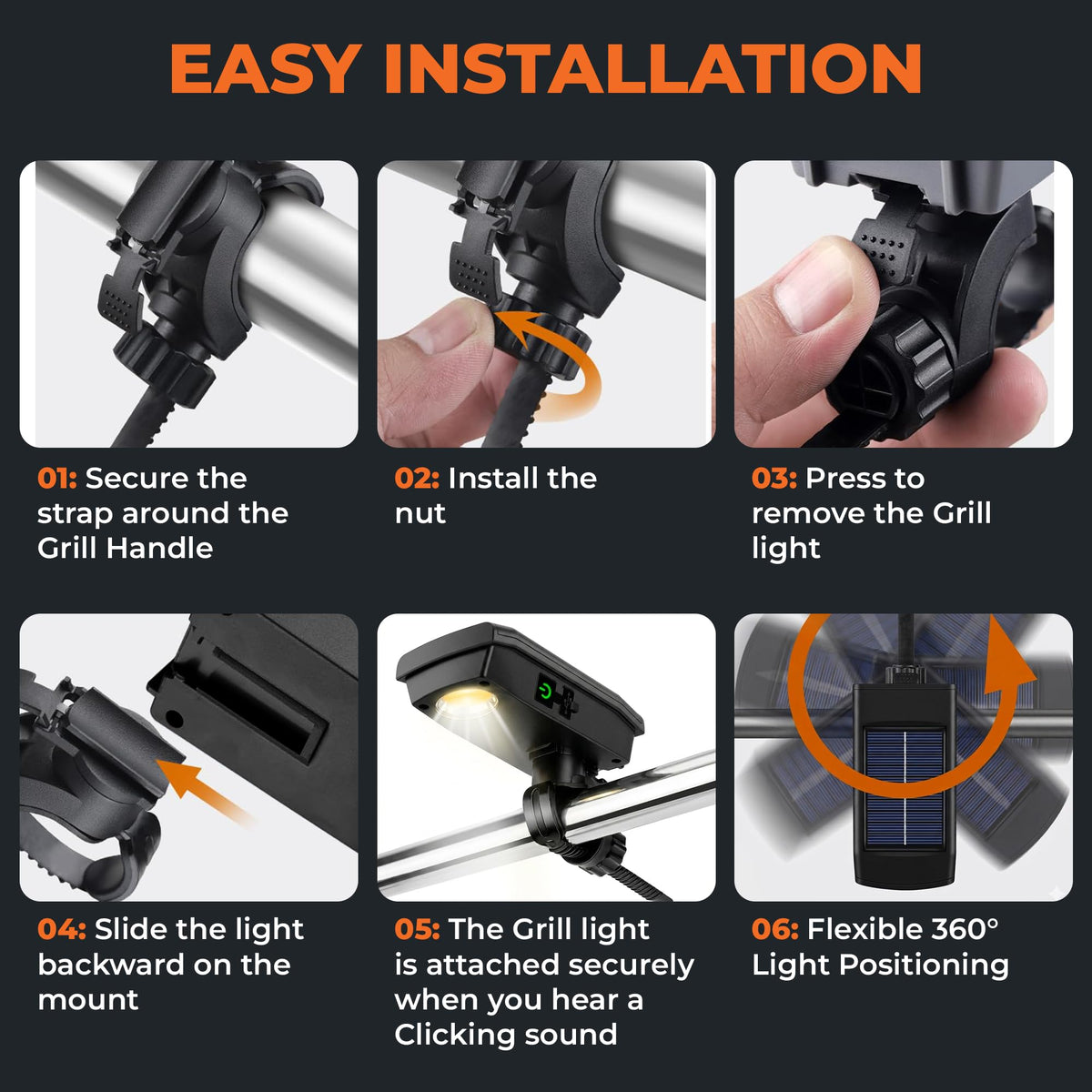 EASY INSTALLATION

01: Secure the strap around the Grill Handle

02: Install the nut

03: Press to remove the Grill light

04: Slide the light backward on the mount

05: The Grill light is attached securely when you hear a Clicking sound

06: Flexible 360° Light Positioning