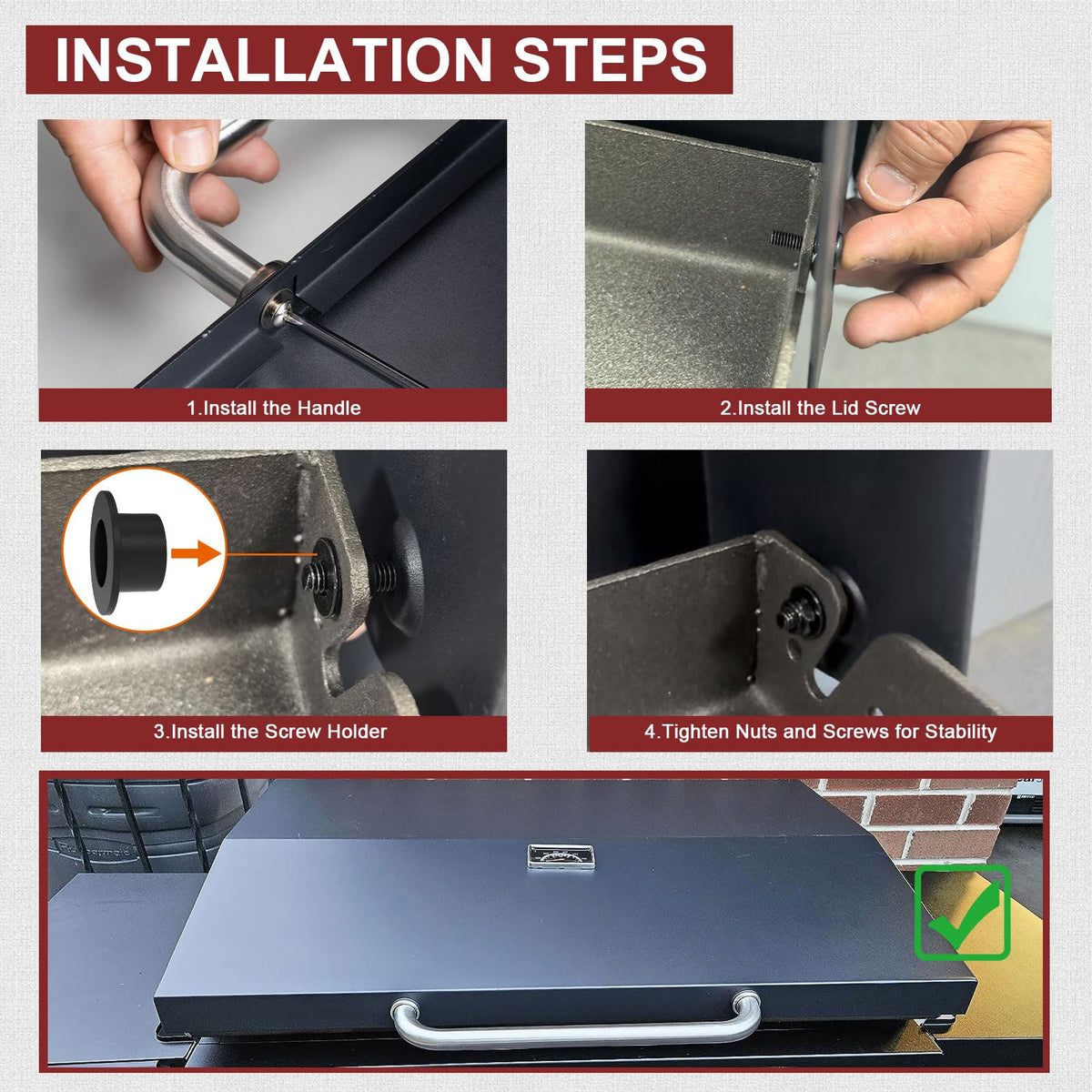 INSTALLATION STEPS

1.Install the Handle

2.Install the Lid Screw

3.Install the Screw Holder

4.Tighten Nuts and Screws for Stability