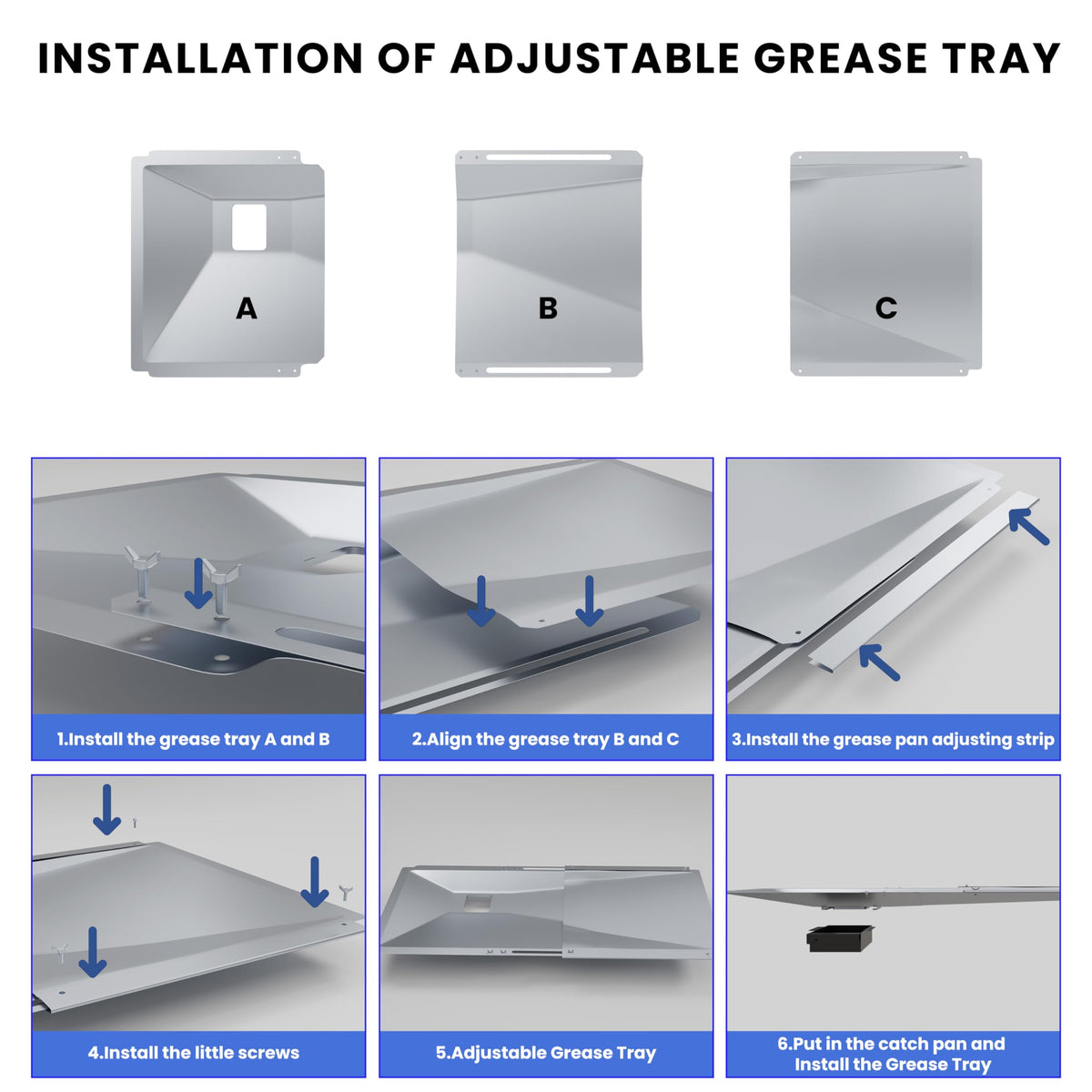 INSTALLATION OF ADJUSTABLE GREASE TRAY

A

B

C

1.Install the grease tray A and B

2.Align the grease tray B and C

3.Install the grease pan adjusting strip

4.Install the little screws

5.Adjustable Grease Tray

6.Put in the catch pan and Install the Grease Tray