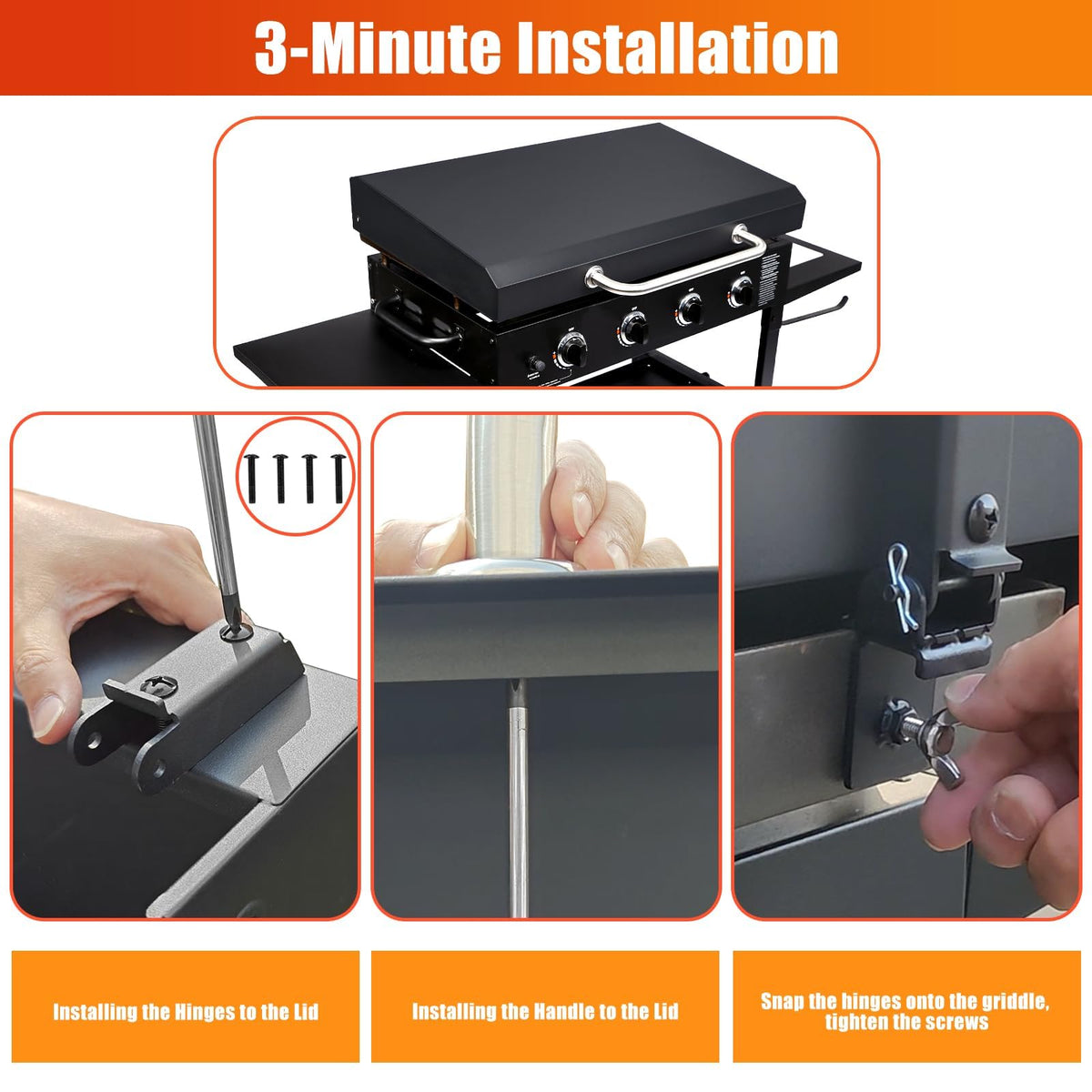 3-Minute Installation

Installing the Hinges to the Lid

Installing the Handle to the Lid

Snap the hinges onto the griddle, tighten the screws