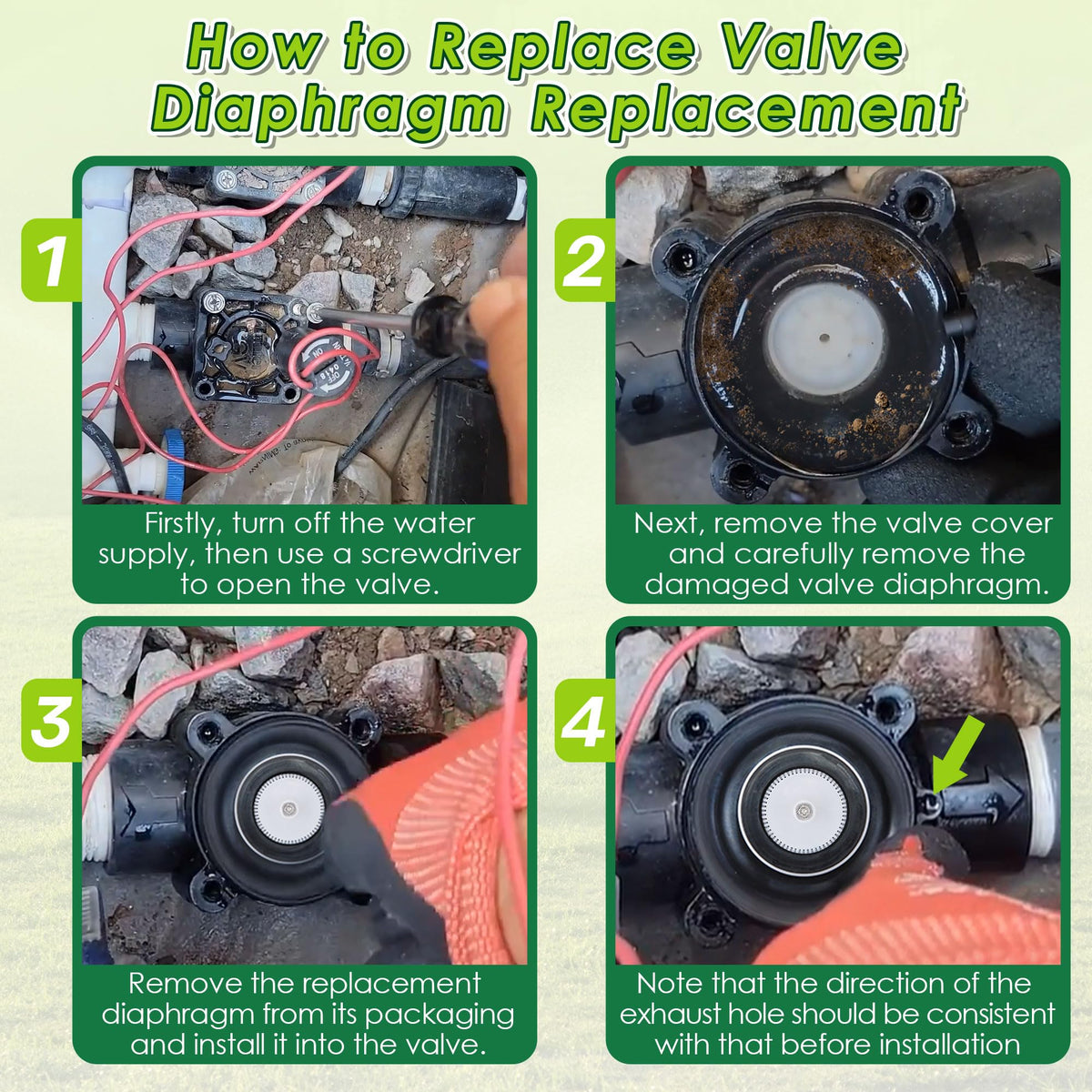 How to Replace Valve Diaphragm Replacement

1

Firstly, turn off the water supply, then use a screwdriver to open the valve.

2

Next, remove the valve cover and carefully remove the damaged valve diaphragm.

3

Remove the replacement diaphragm from its packaging and install it into the valve.

4

Note that the direction of the exhaust hole should be consistent with that before installation