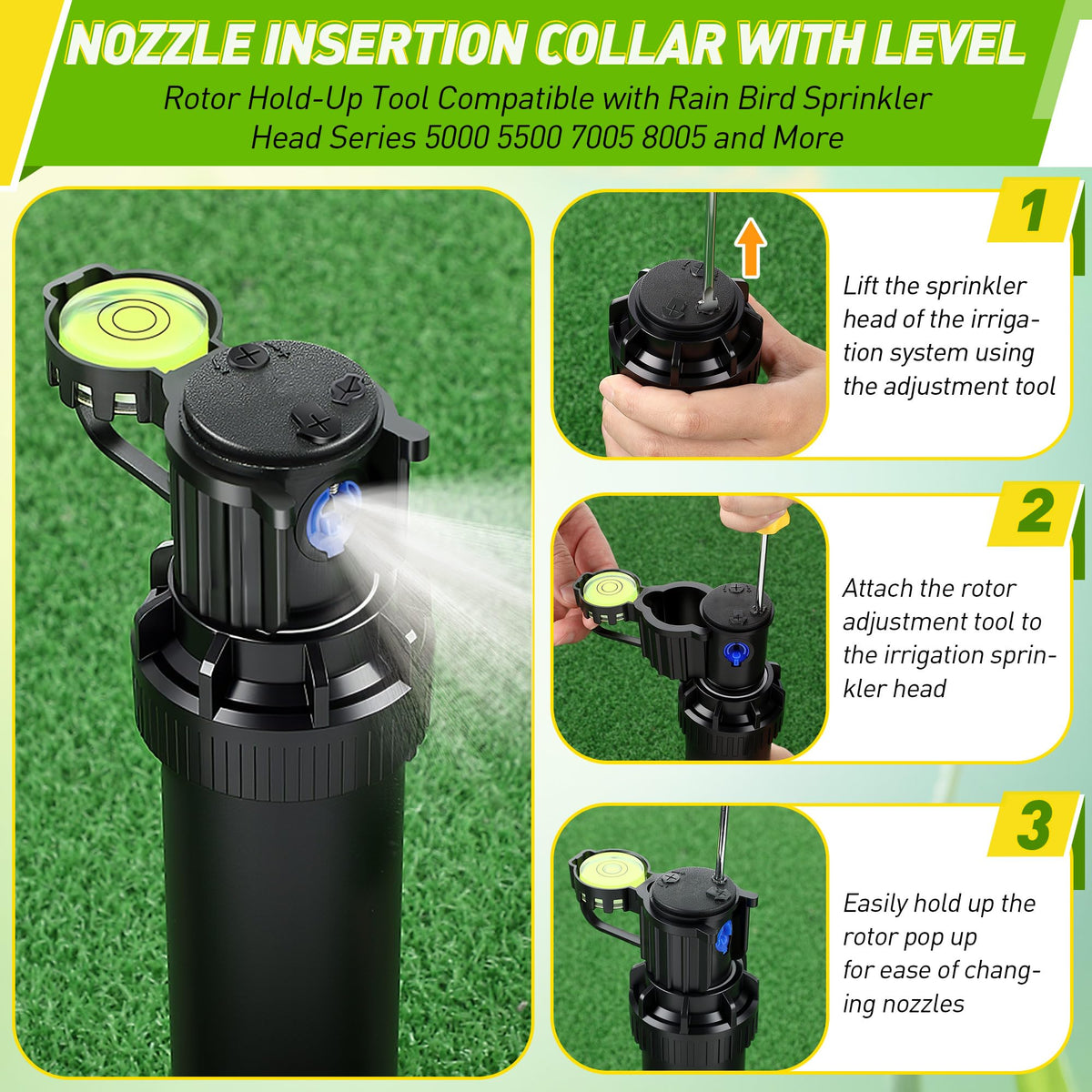 NOZZLE INSERTION COLLAR WITH LEVEL

Rotor Hold-Up Tool Compatible with Rain Bird Sprinkler Head Series 5000 5500 7005 8005 and More

1

Lift the sprinkler head of the irrigation system using the adjustment tool

2

Attach the rotor adjustment tool to the irrigation sprinkler head

3

Easily hold up the rotor pop up for ease of changing nozzles