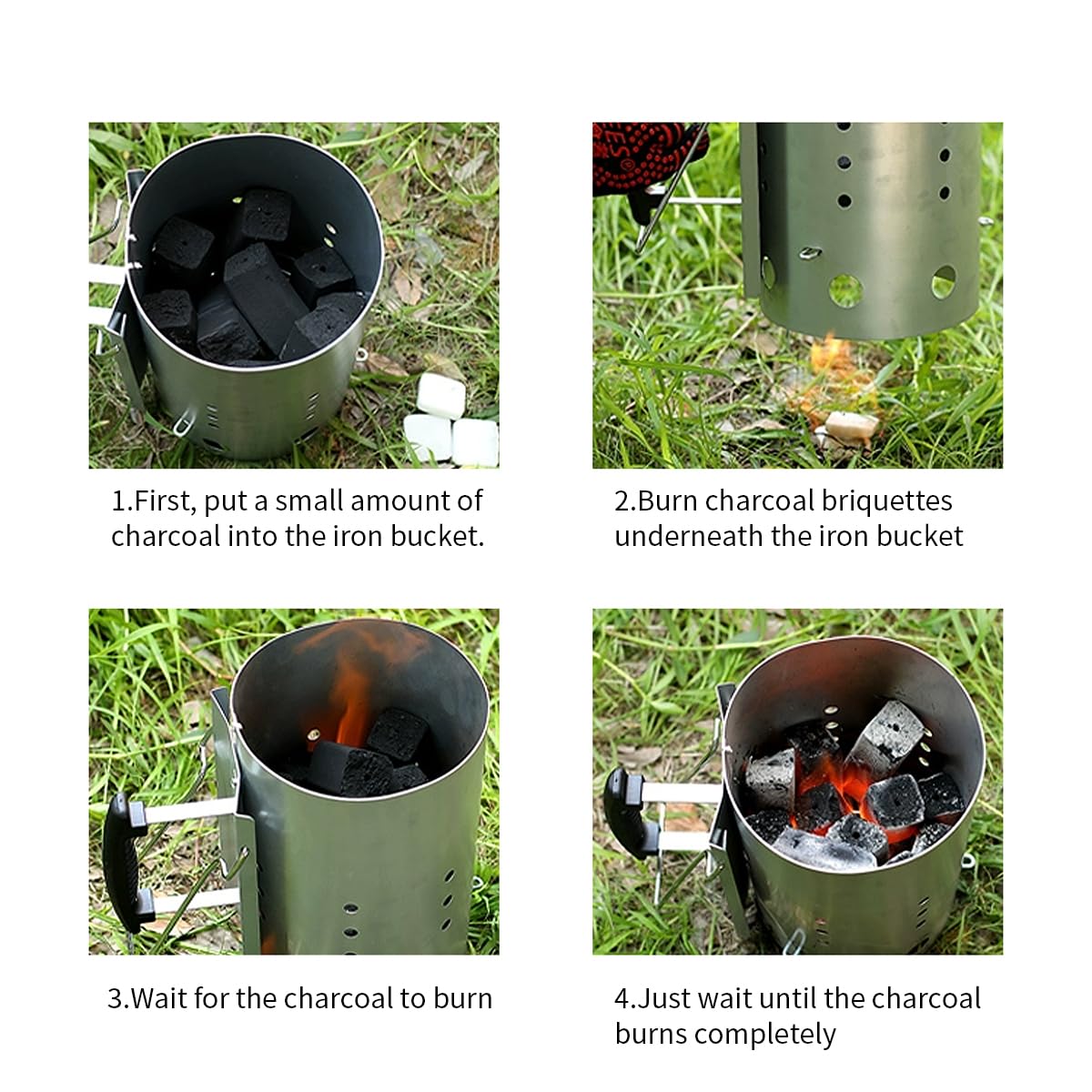 1.First, put a small amount of charcoal into the iron bucket.

2.Burn charcoal briquettes underneath the iron bucket

3.Wait for the charcoal to burn

4.Just wait until the charcoal burns completely