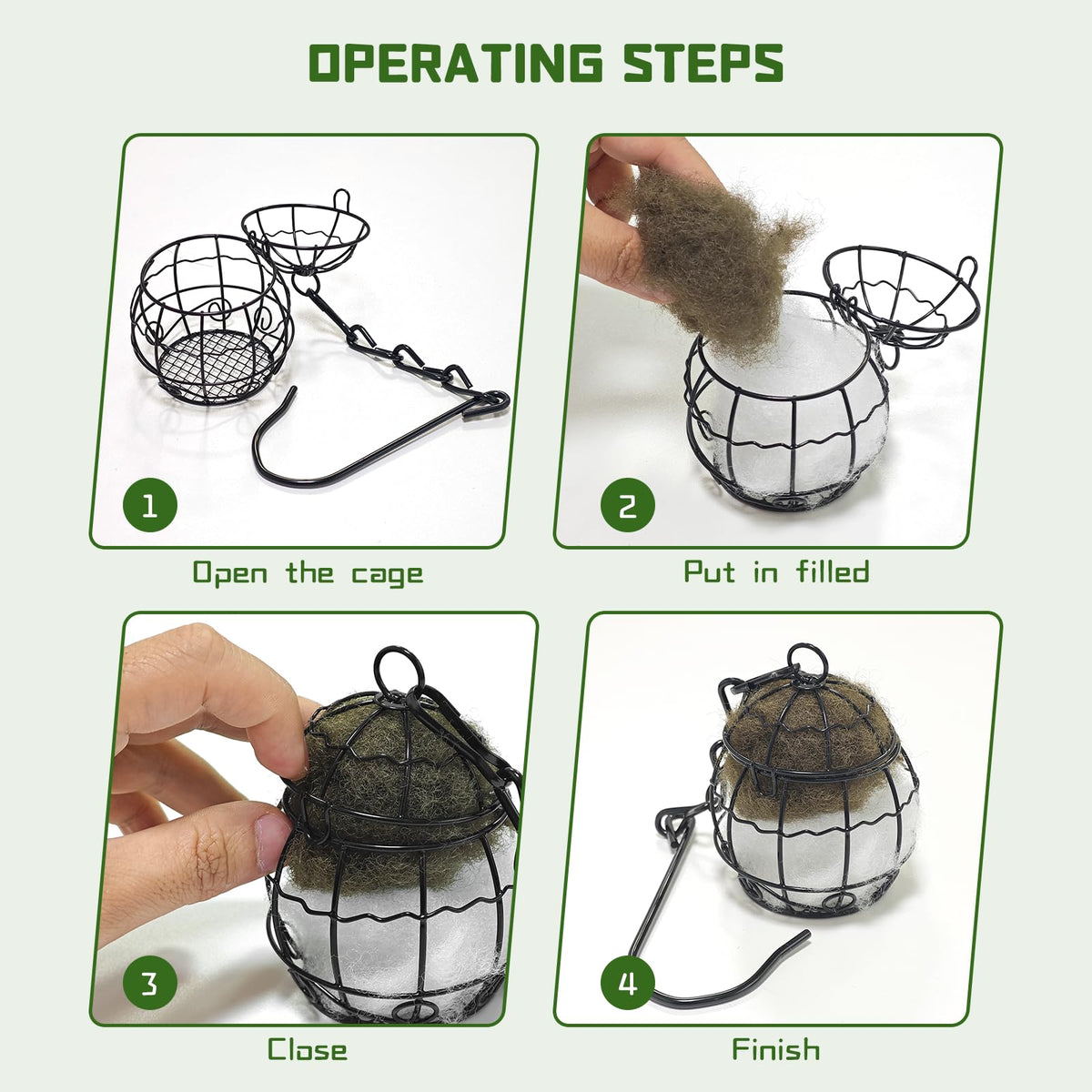 OPERATING STEPS

1

Open the cage

2

Put in filled

3

Close

4

Finish