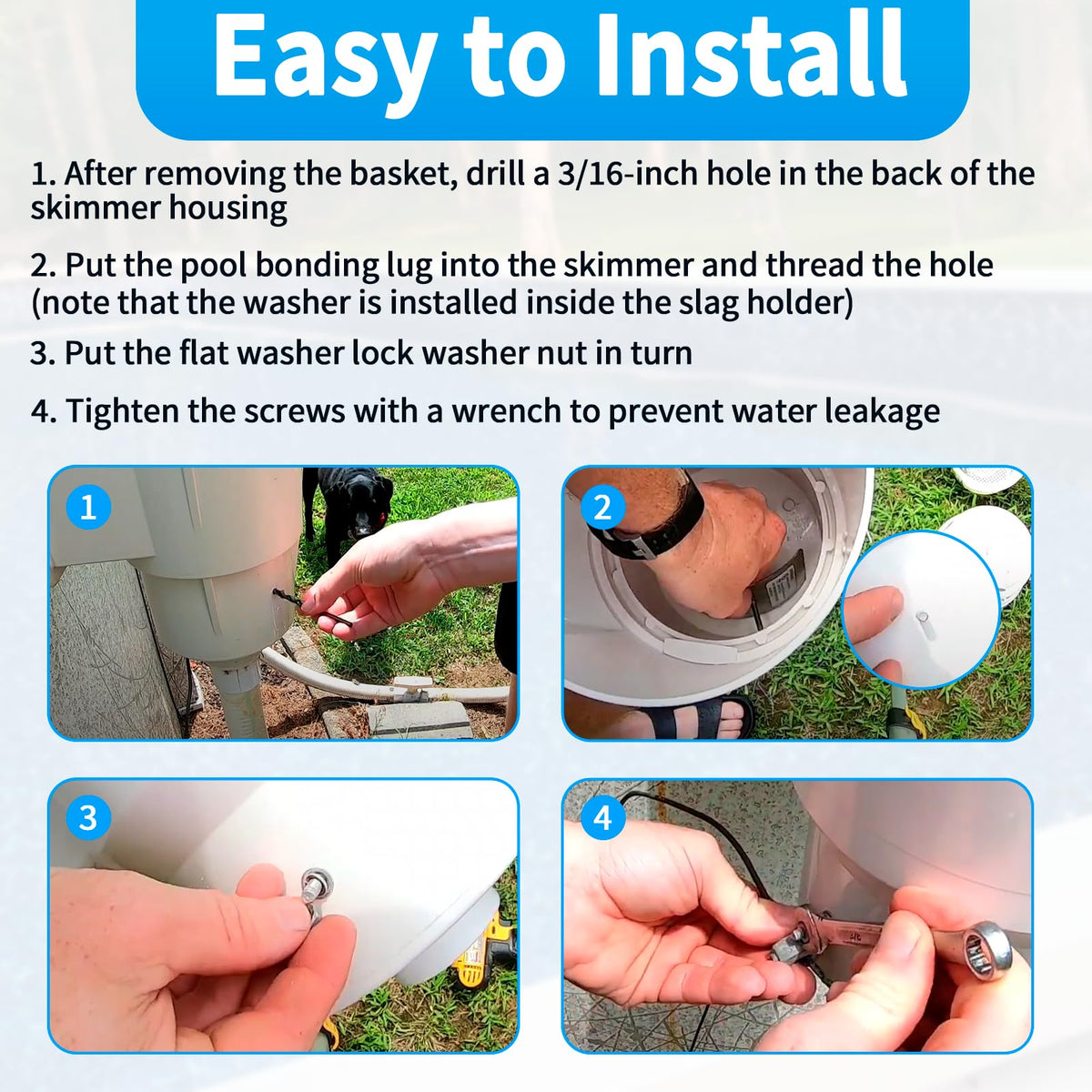 Easy to Install

1. After removing the basket, drill a 3/16-inch hole in the back of the skimmer housing

2. Put the pool bonding lug into the skimmer and thread the hole (note that the washer is installed inside the slag holder)

3. Put the flat washer lock washer nut in turn

4. Tighten the screws with a wrench to prevent water leakage

1

2

3

4