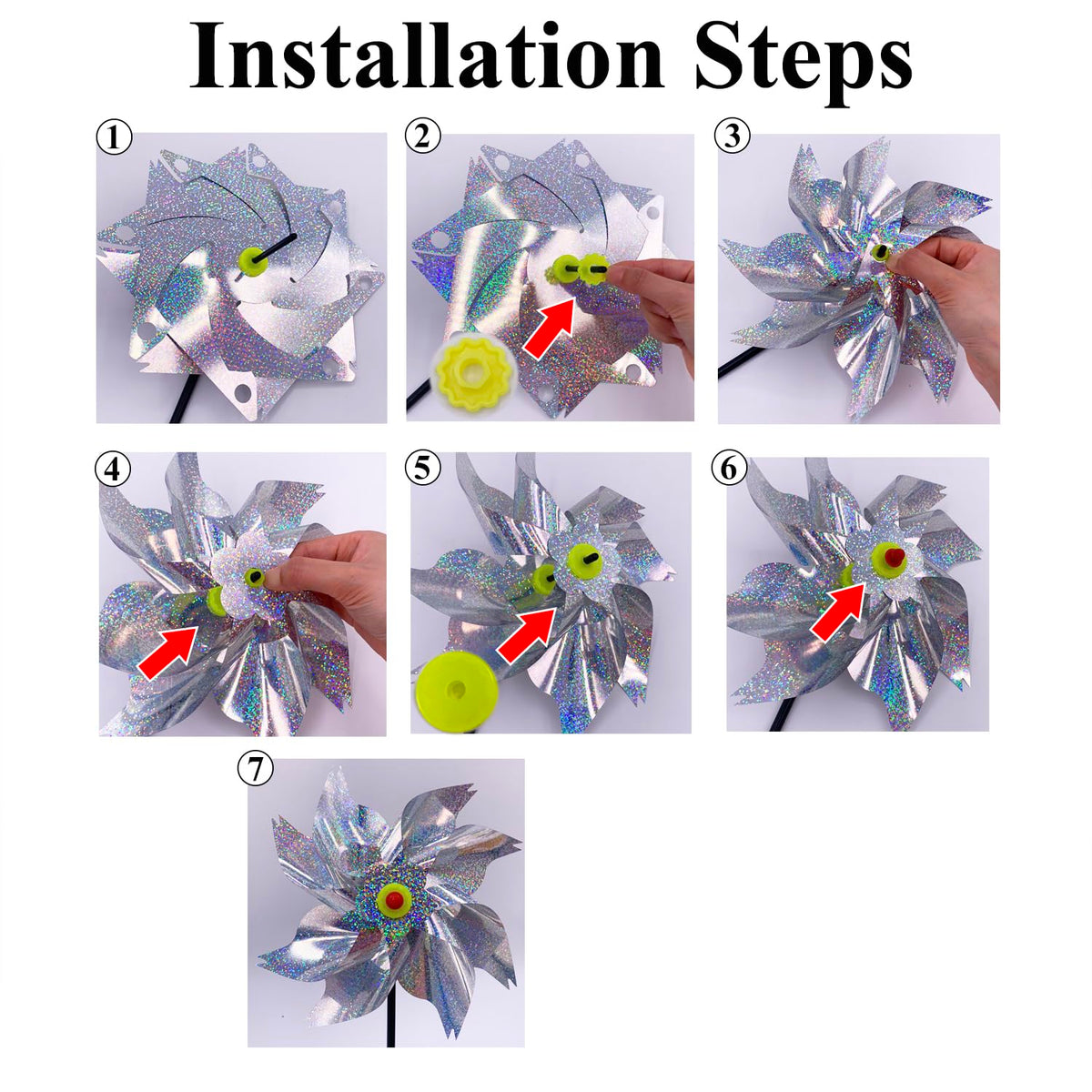 Installation Steps

①

②

③

④

⑤

⑥

⑦