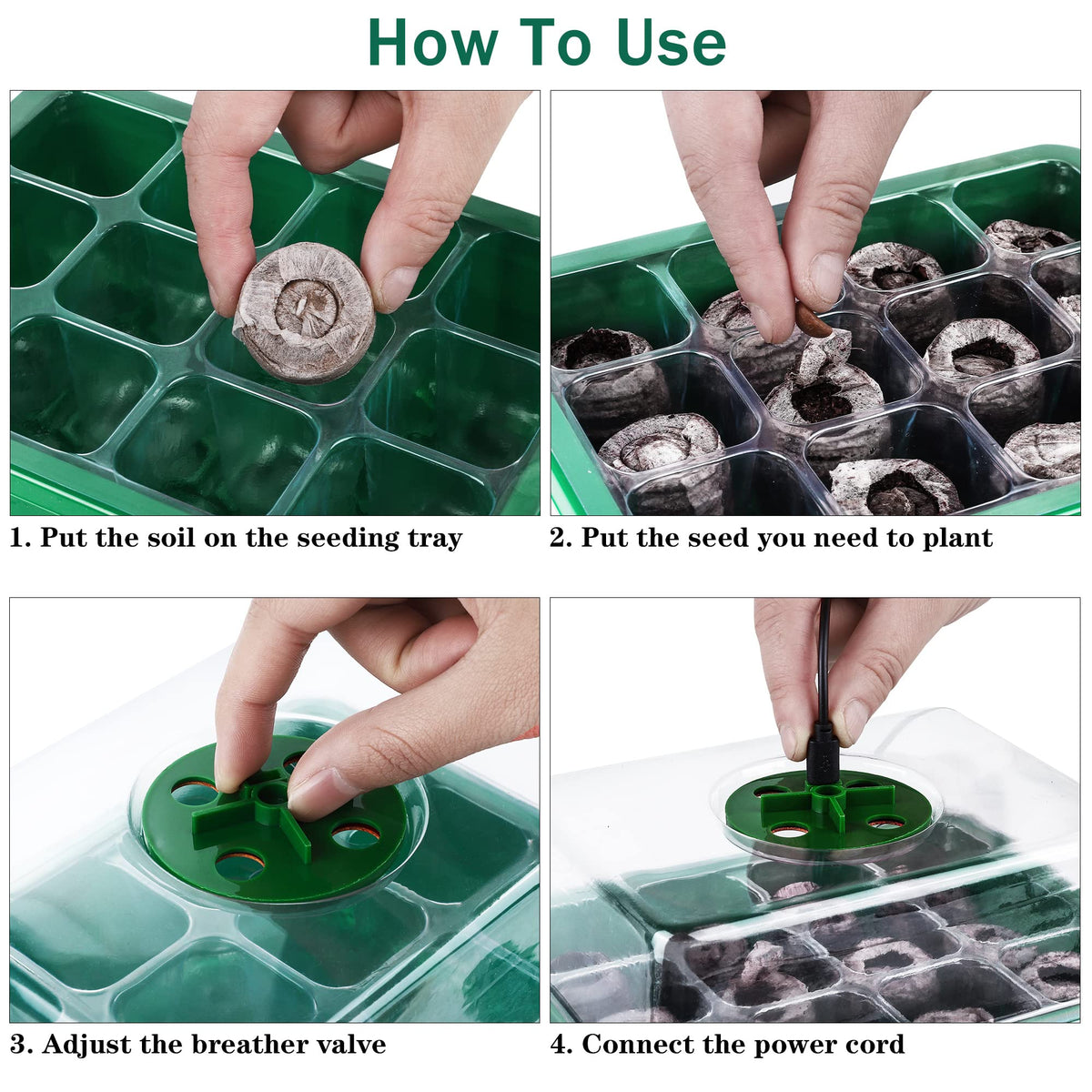 How To Use

1. Put the soil on the seeding tray

2. Put the seed you need to plant

3. Adjust the breather valve

4. Connect the power cord