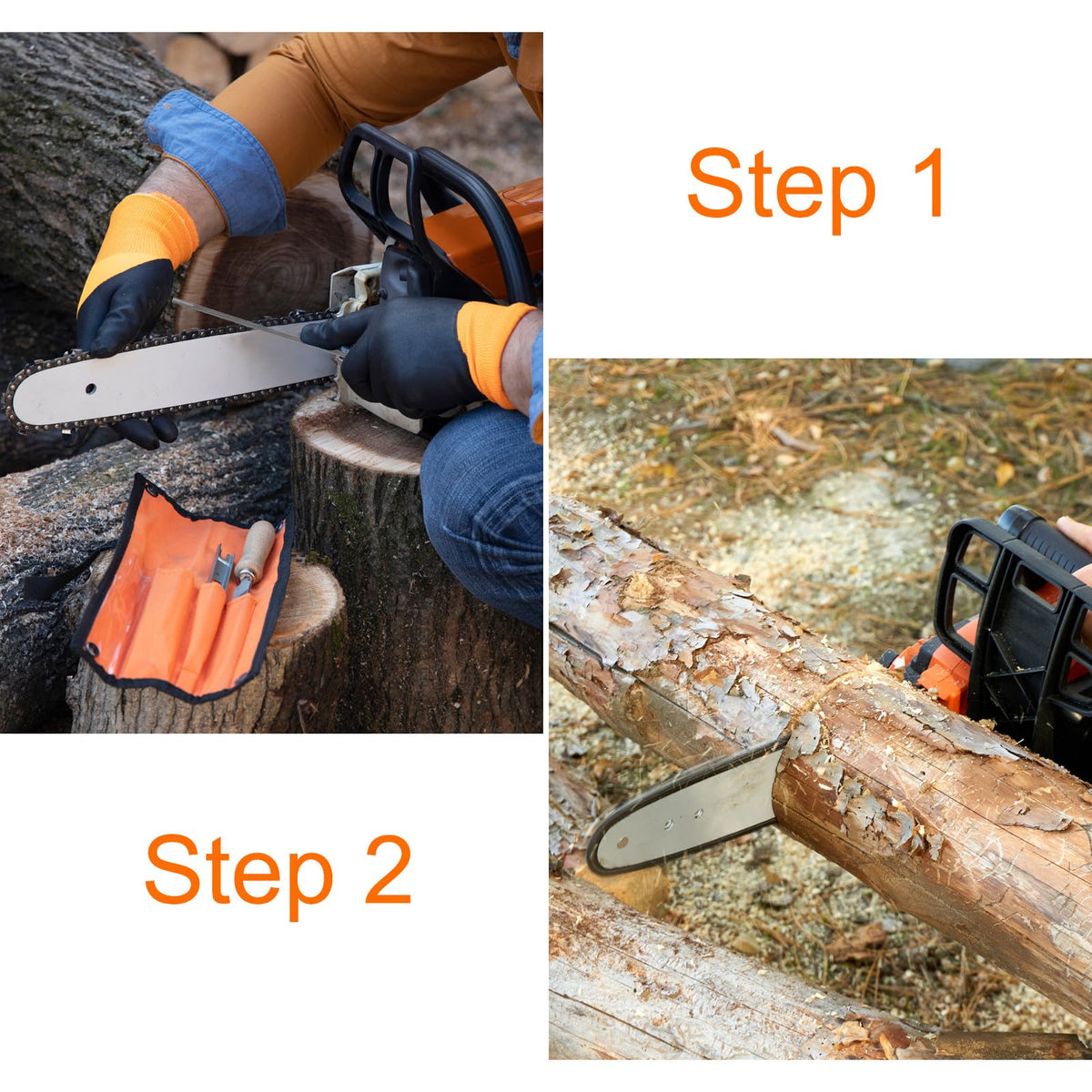 Step 1

Step 2