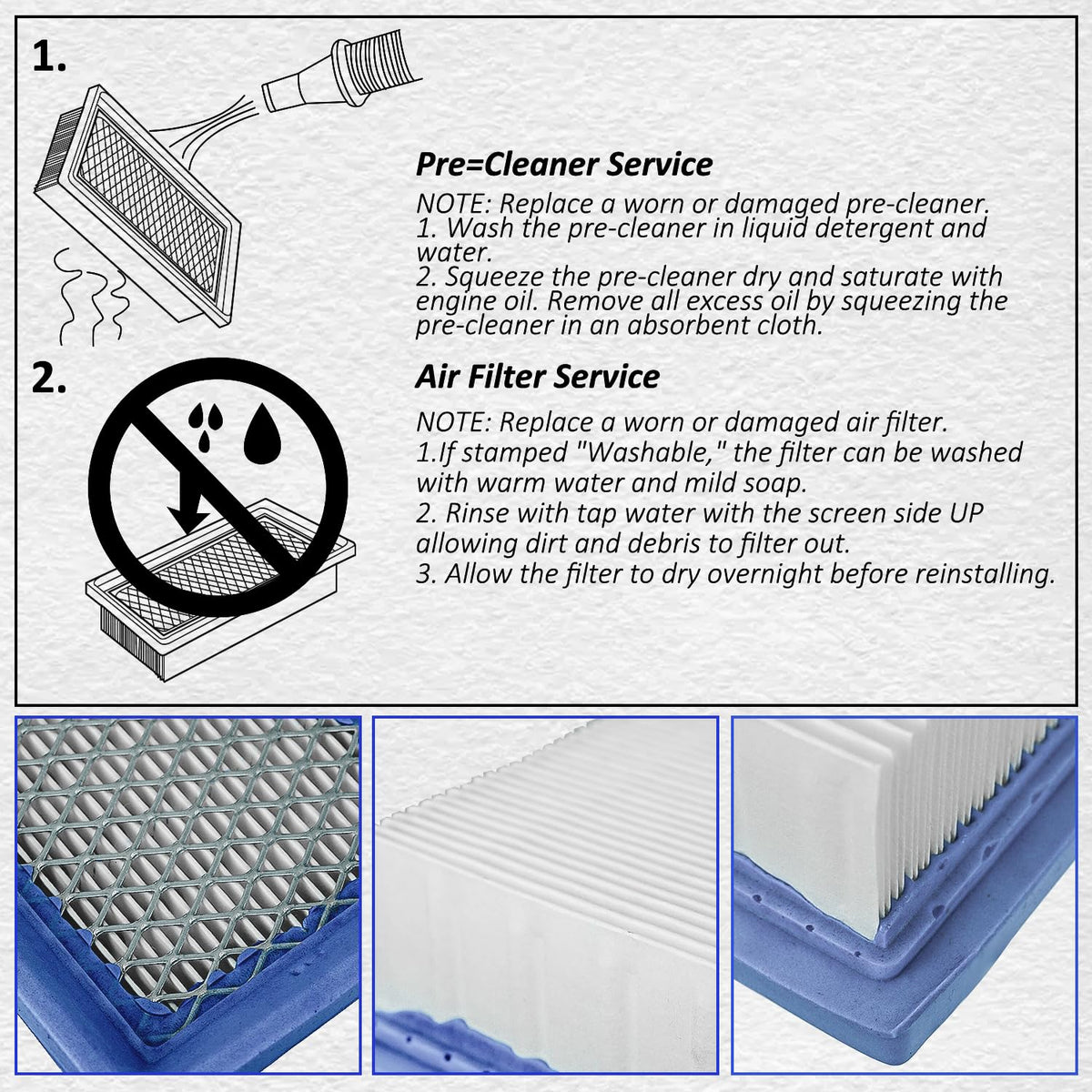 1.

Pre=Cleaner Service

NOTE: Replace a worn or damaged pre-cleaner.
1. Wash the pre-cleaner in liquid detergent and water.
2. Squeeze the pre-cleaner dry and saturate with engine oil. Remove all excess oil by squeezing the pre-cleaner in an absorbent cloth.

2.

Air Filter Service

NOTE: Replace a worn or damaged air filter.
1.If stamped "Washable," the filter can be washed with warm water and mild soap.
2. Rinse with tap water with the screen side UP allowing dirt and debris to filter out.
3. Allow the filter to dry overnight before reinstalling.