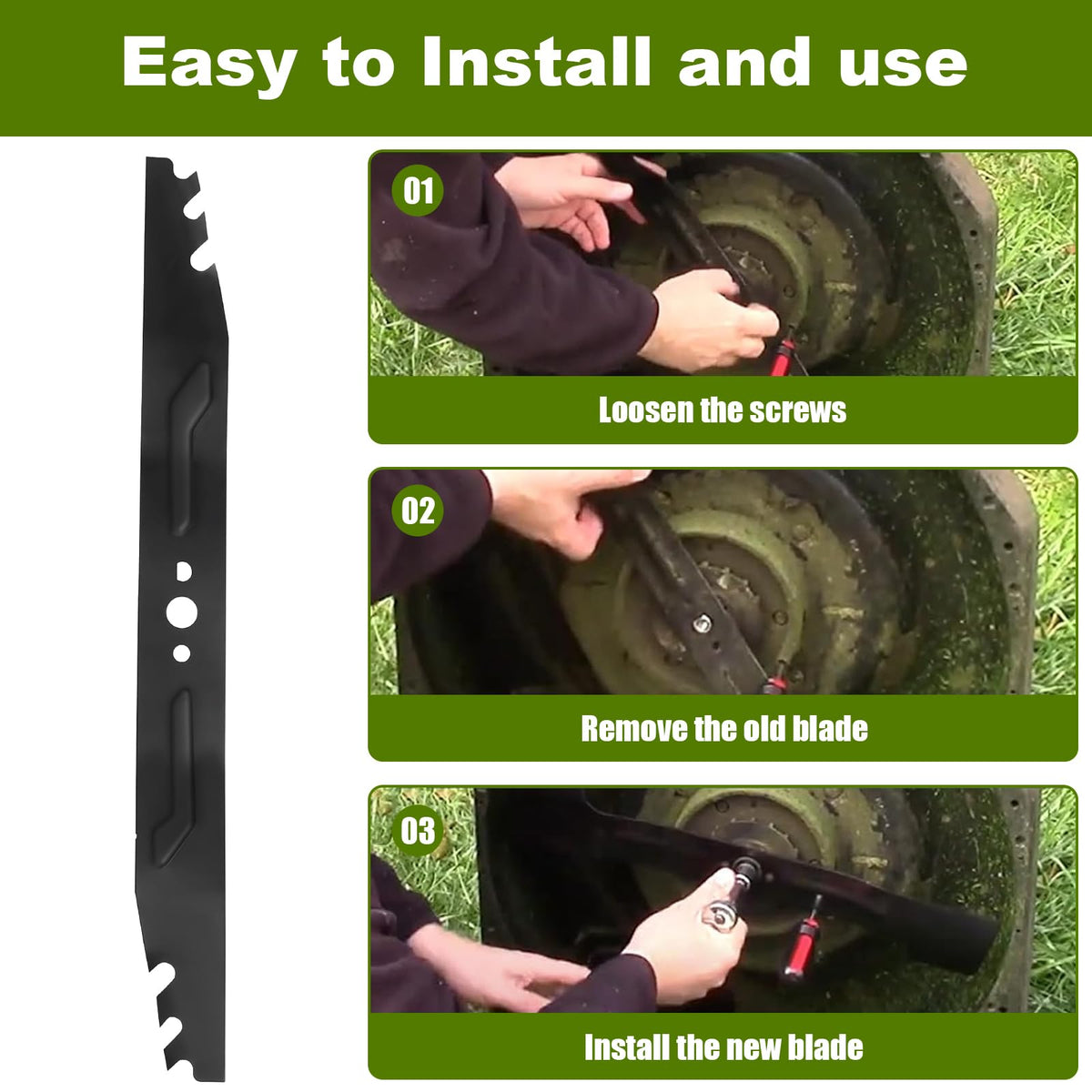 Easy to Install and use

01

Loosen the screws

02

Remove the old blade

03

Install the new blade