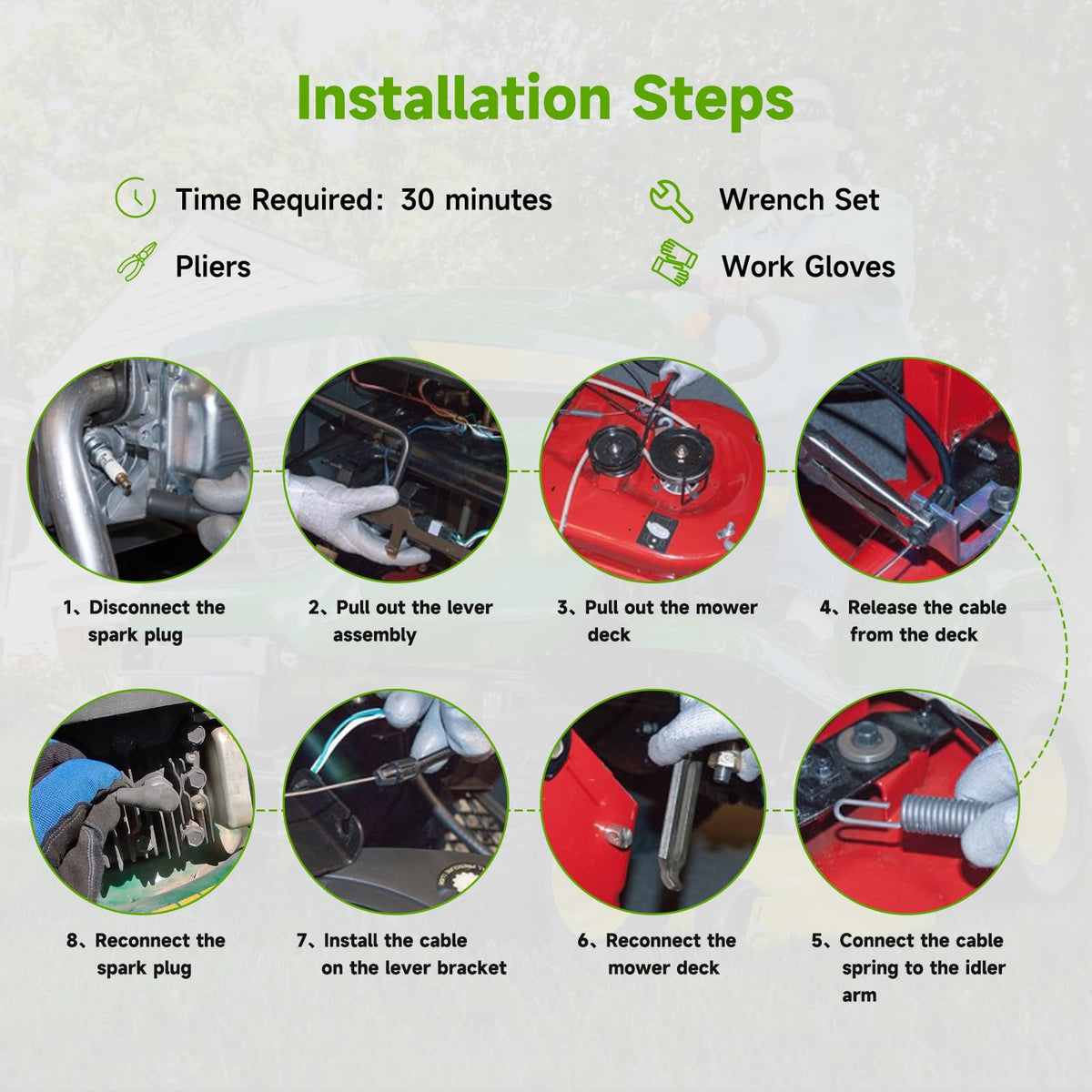 Installation Steps

Time Required: 30 minutes

Wrench Set

Pliers

Work Gloves

1、Disconnect the spark plug

2、Pull out the lever assembly

3、Pull out the mower deck

4、Release the cable from the deck

8、Reconnect the spark plug

7、Install the cable on the lever bracket

6、Reconnect the mower deck

5、Connect the cable spring to the idler arm