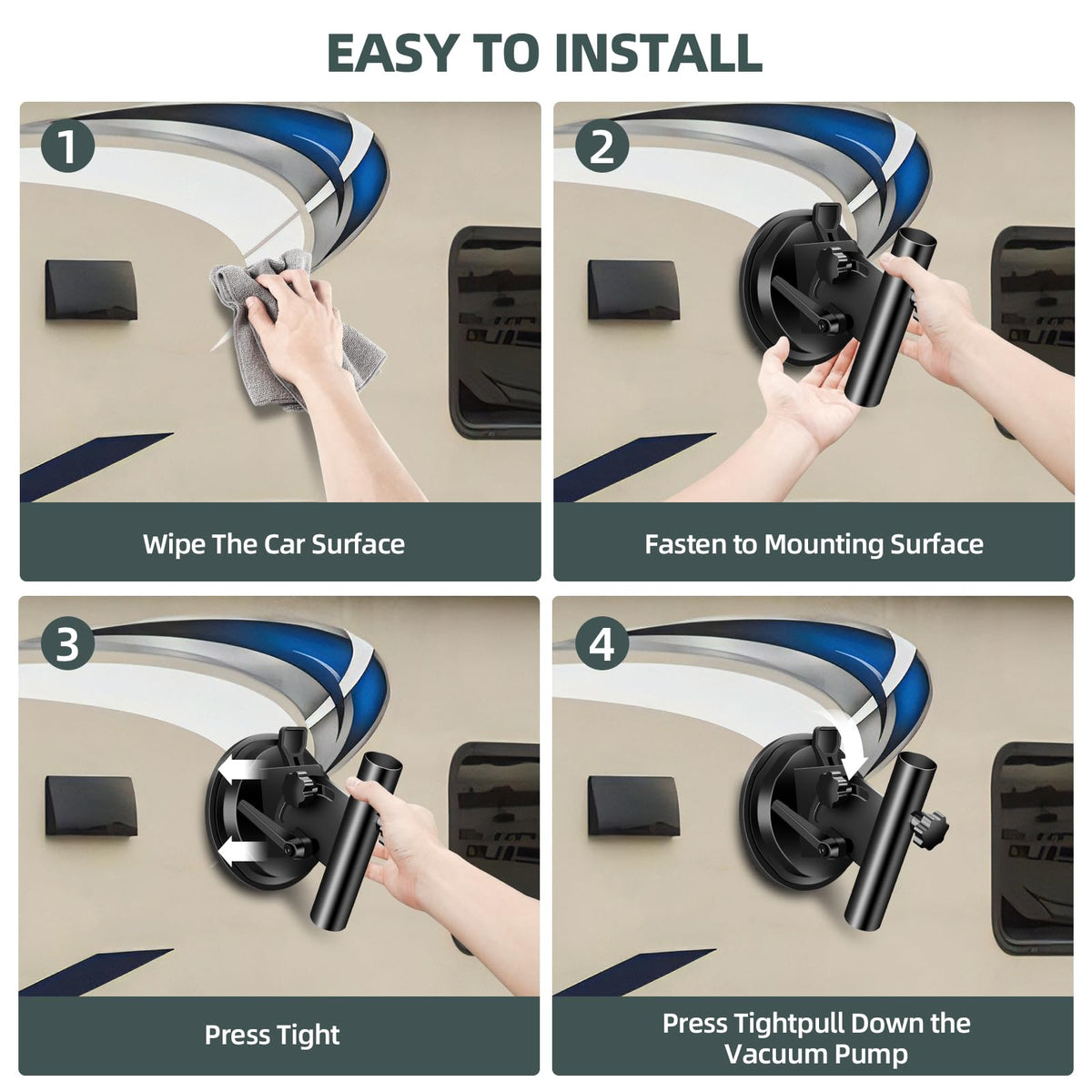 EASY TO INSTALL

1

Wipe The Car Surface

2

Fasten to Mounting Surface

3

Press Tight

4

Press Tightpull Down the Vacuum Pump