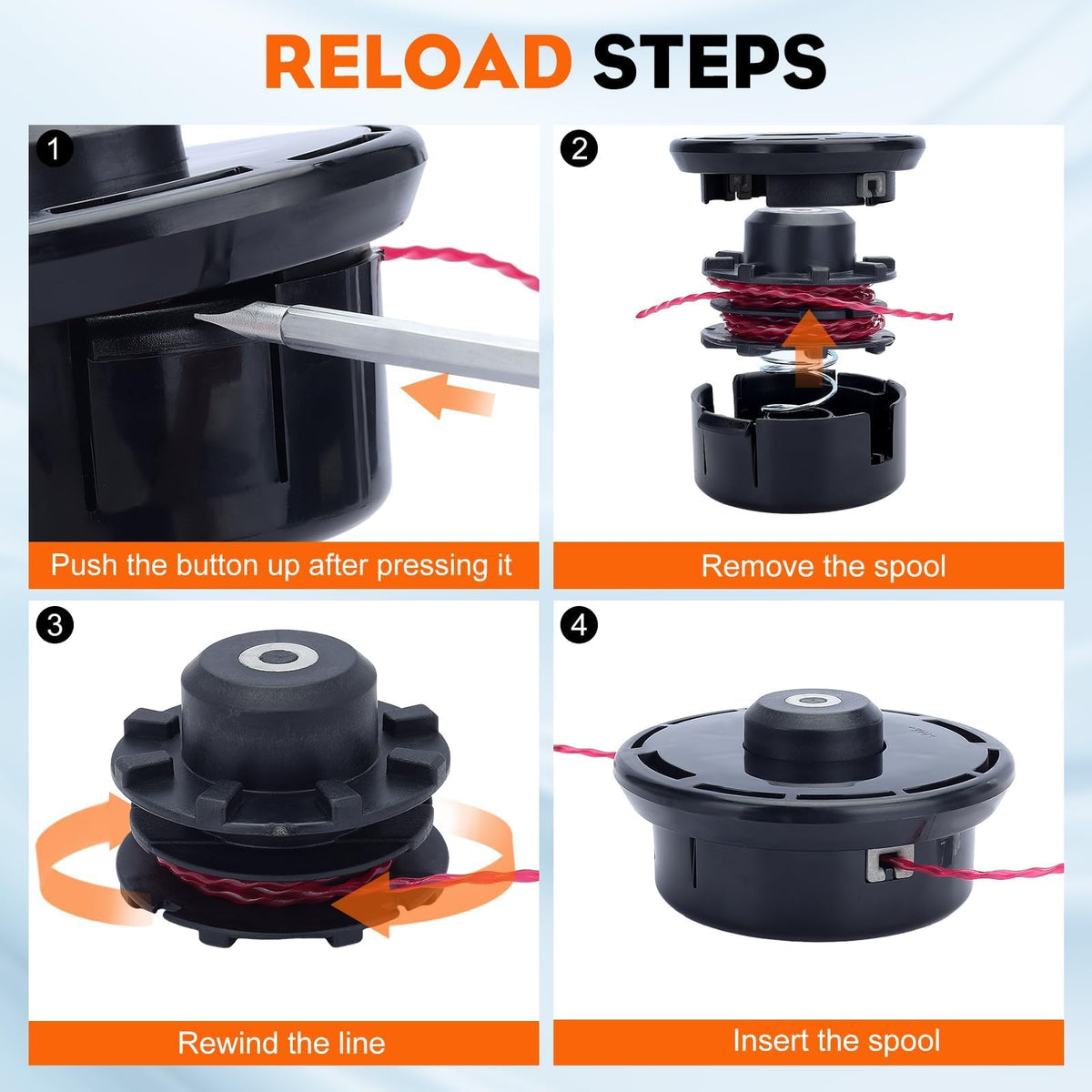 RELOAD STEPS

1

Push the button up after pressing it

2

Remove the spool

3

Rewind the line

4

Insert the spool