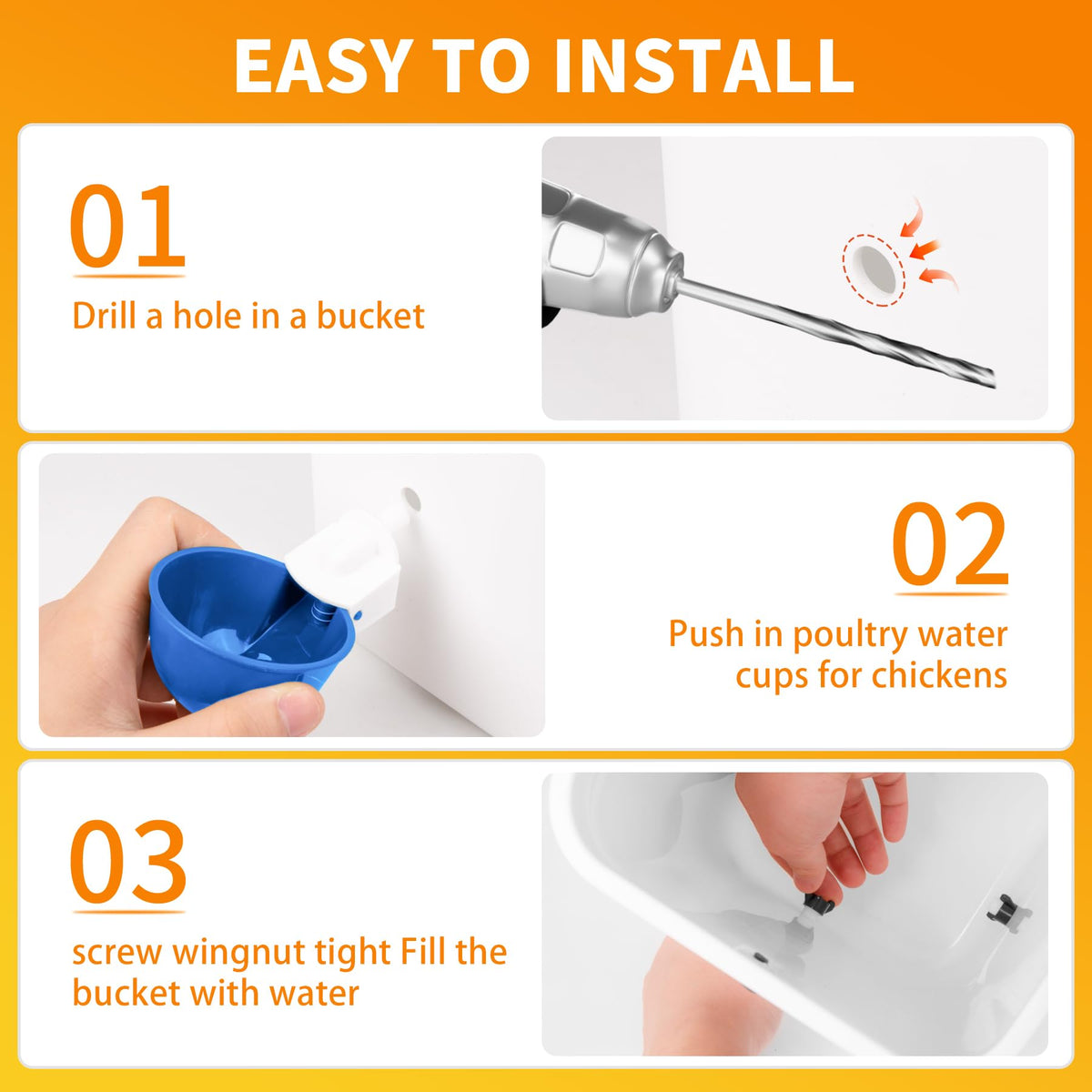 EASY TO INSTALL

01

Drill a hole in a bucket

02

Push in poultry water cups for chickens

03

screw wingnut tight Fill the bucket with water