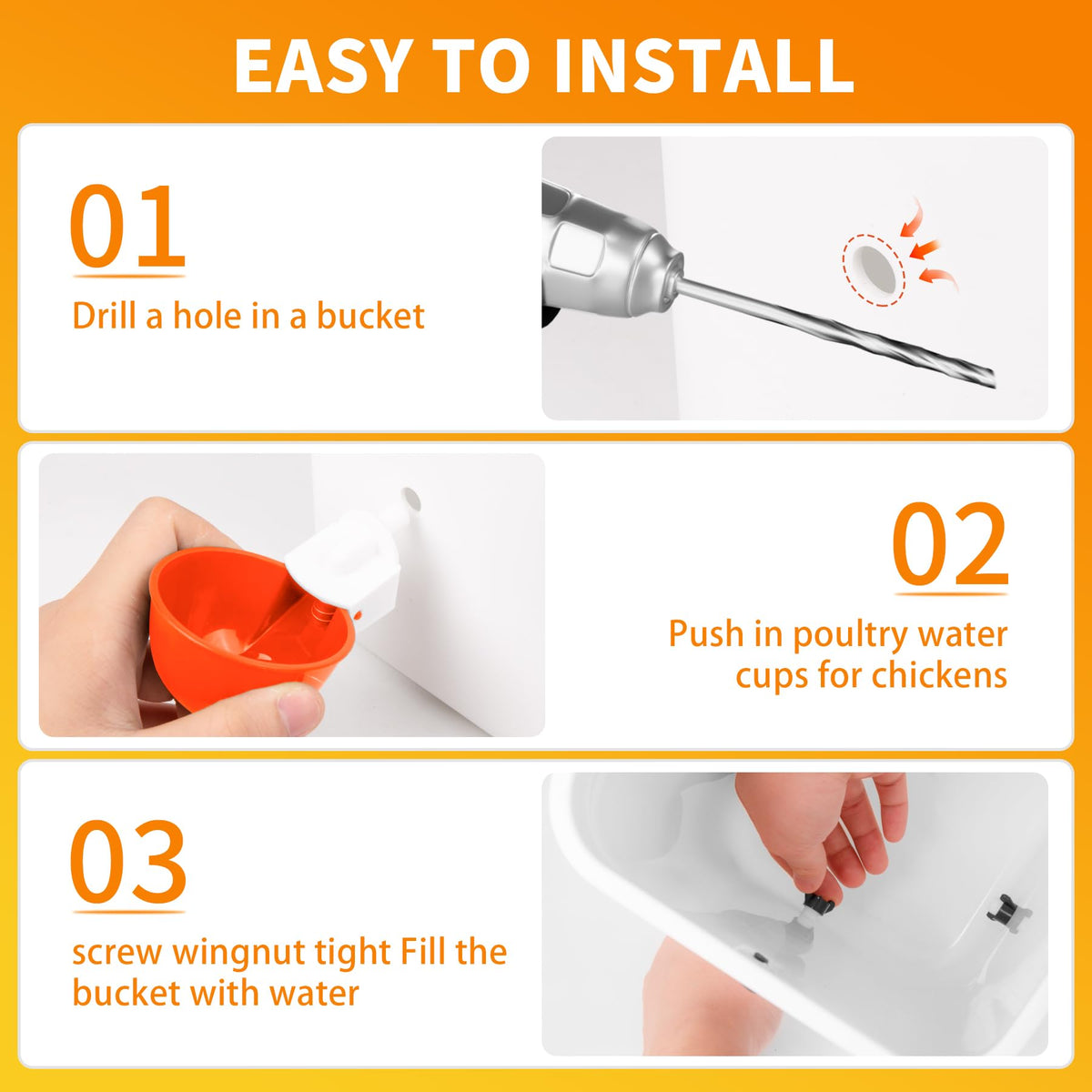 EASY TO INSTALL

01

Drill a hole in a bucket

02

Push in poultry water cups for chickens

03

screw wingnut tight Fill the bucket with water