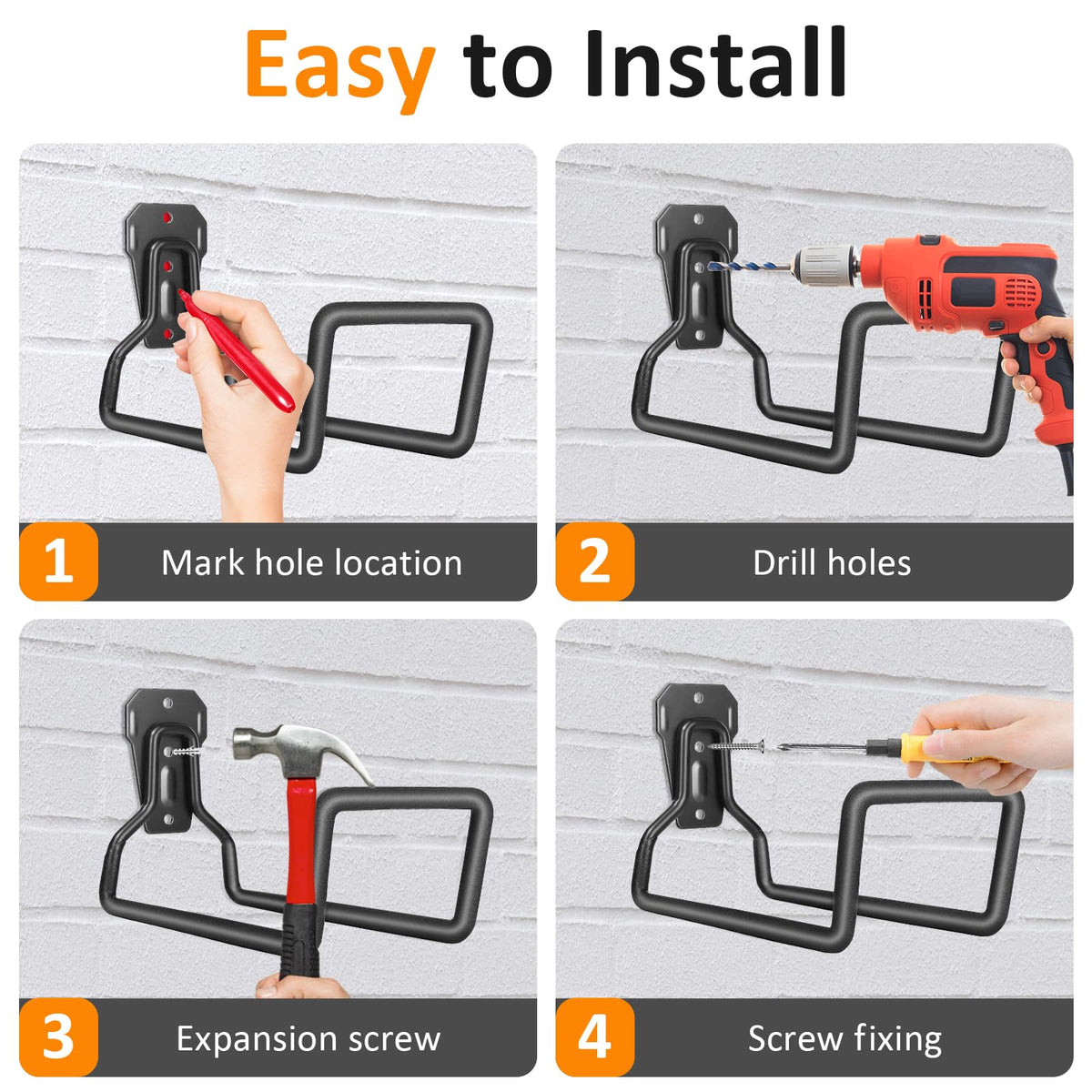 Easy to Install

1 Mark hole location

2 Drill holes

3 Expansion screw

4 Screw fixing