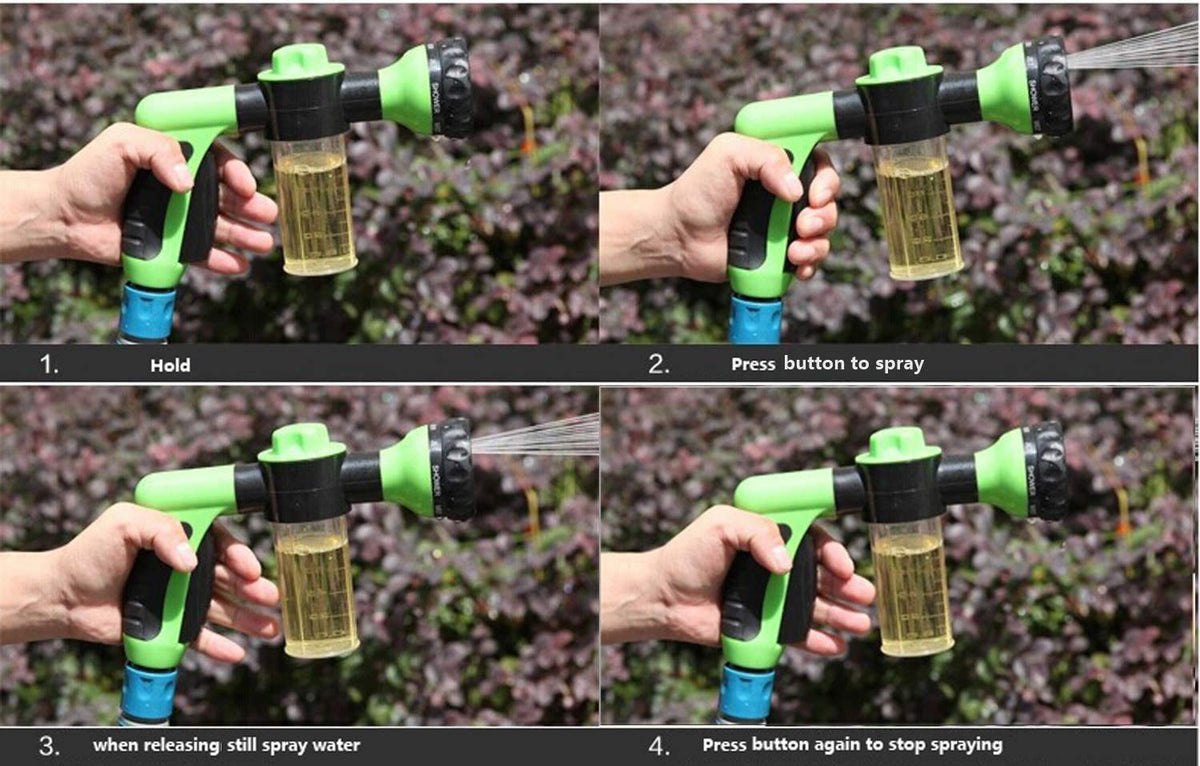 SHOWER

1. Hold

SHOWER

2. Press button to spray

SHOWER

3. when releasing still spray water

4. Press button again to stop spraying