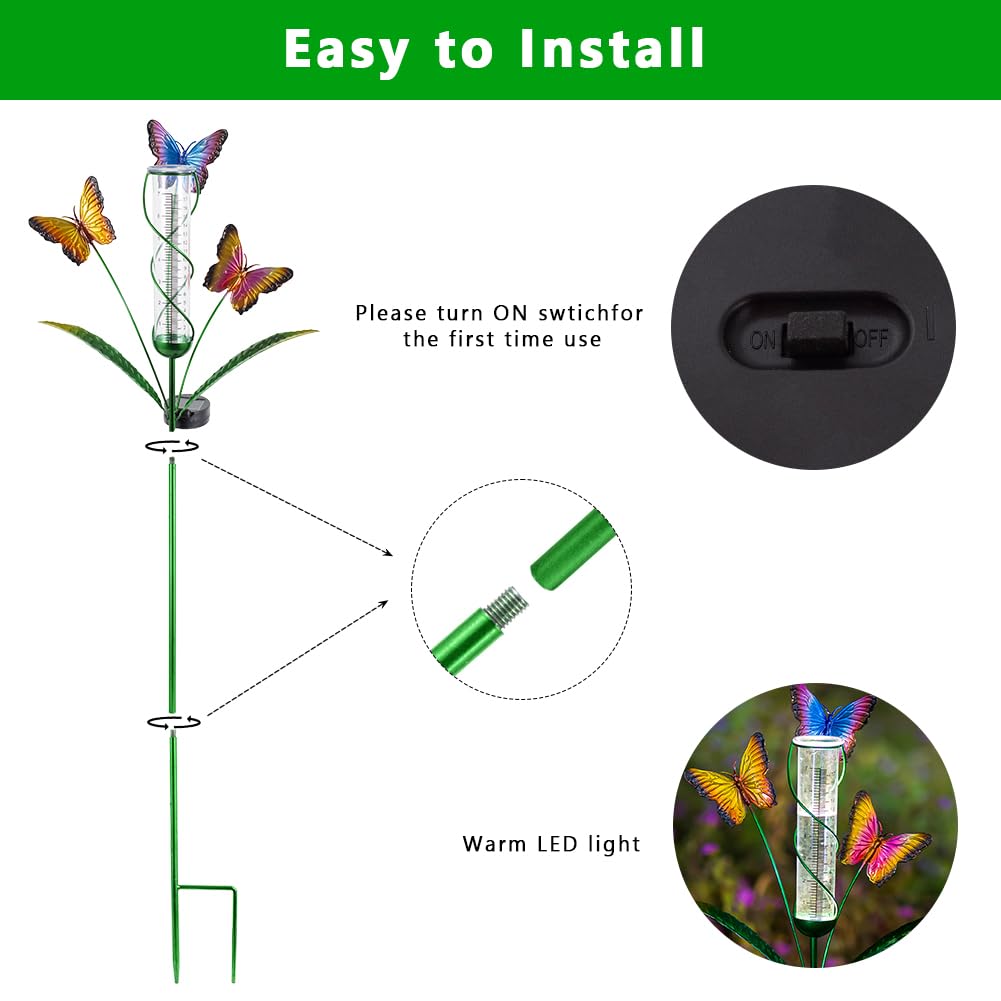 Easy to Install

Please turn ON swtichfor the first time use

ON OFF

Warm LED light