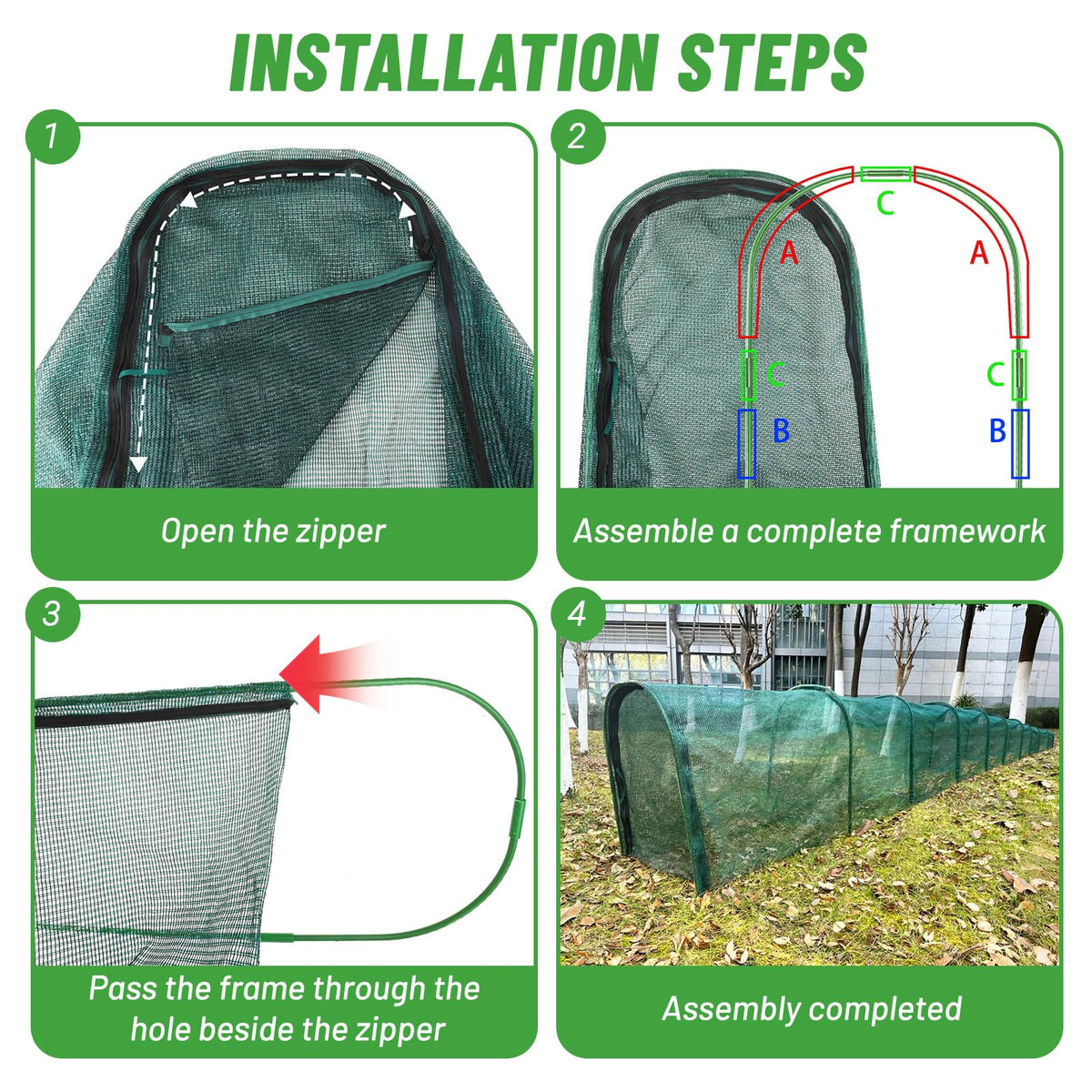 INSTALLATION STEPS

1

Open the zipper

2

C

A

A

C

C

B

B

Assemble a complete framework

3

Pass the frame through the hole beside the zipper

4

Assembly completed