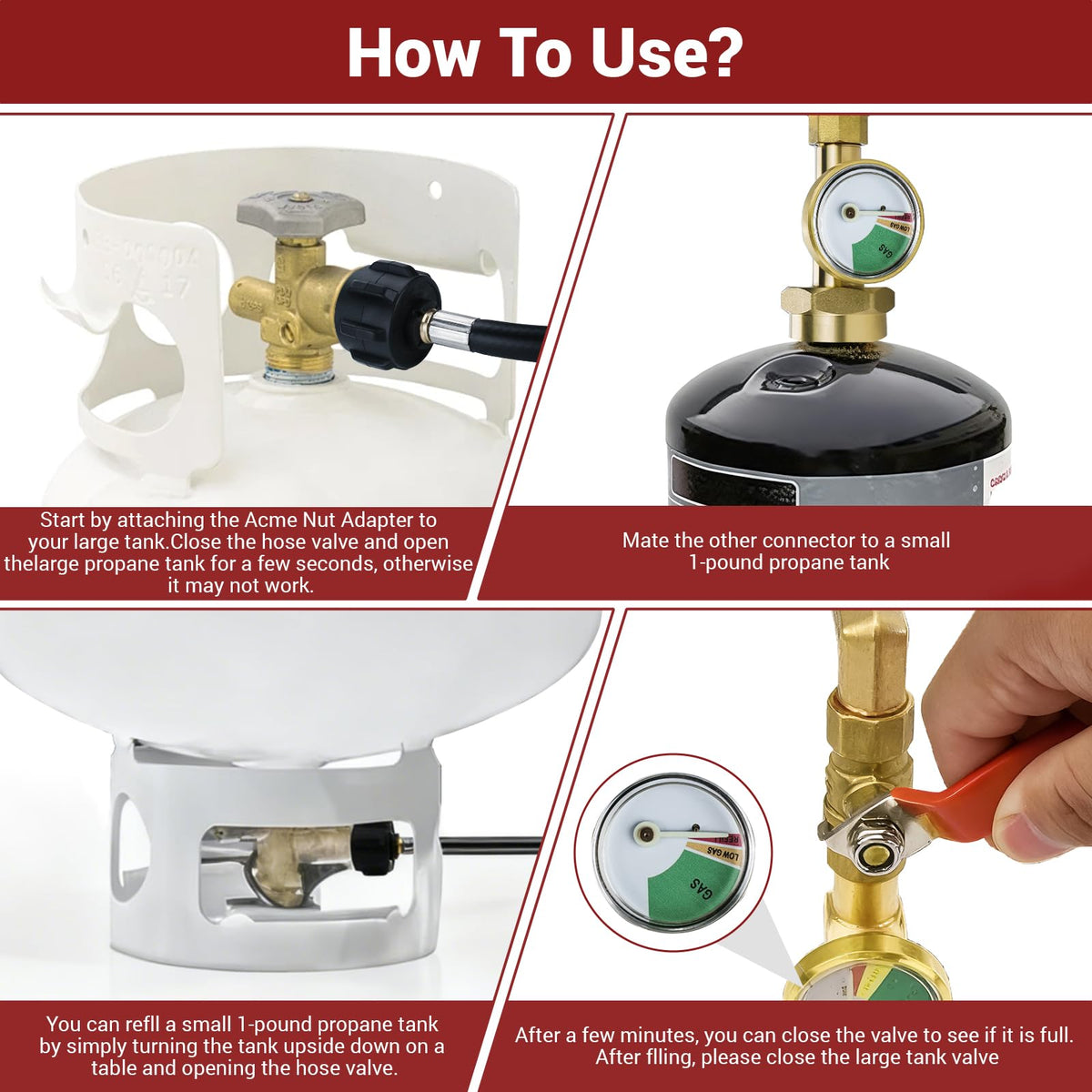 How To Use?

LOW GAS
GAS

Start by attaching the Acme Nut Adapter to your large tank.Close the hose valve and open thelarge propane tank for a few seconds, otherwise it may not work.

Mate the other connector to a small 1-pound propane tank

REFILL
LOW GAS
GAS

You can refll a small 1-pound propane tank by simply turning the tank upside down on a table and opening the hose valve.

After a few minutes, you can close the valve to see if it is full. After flling, please close the large tank valve