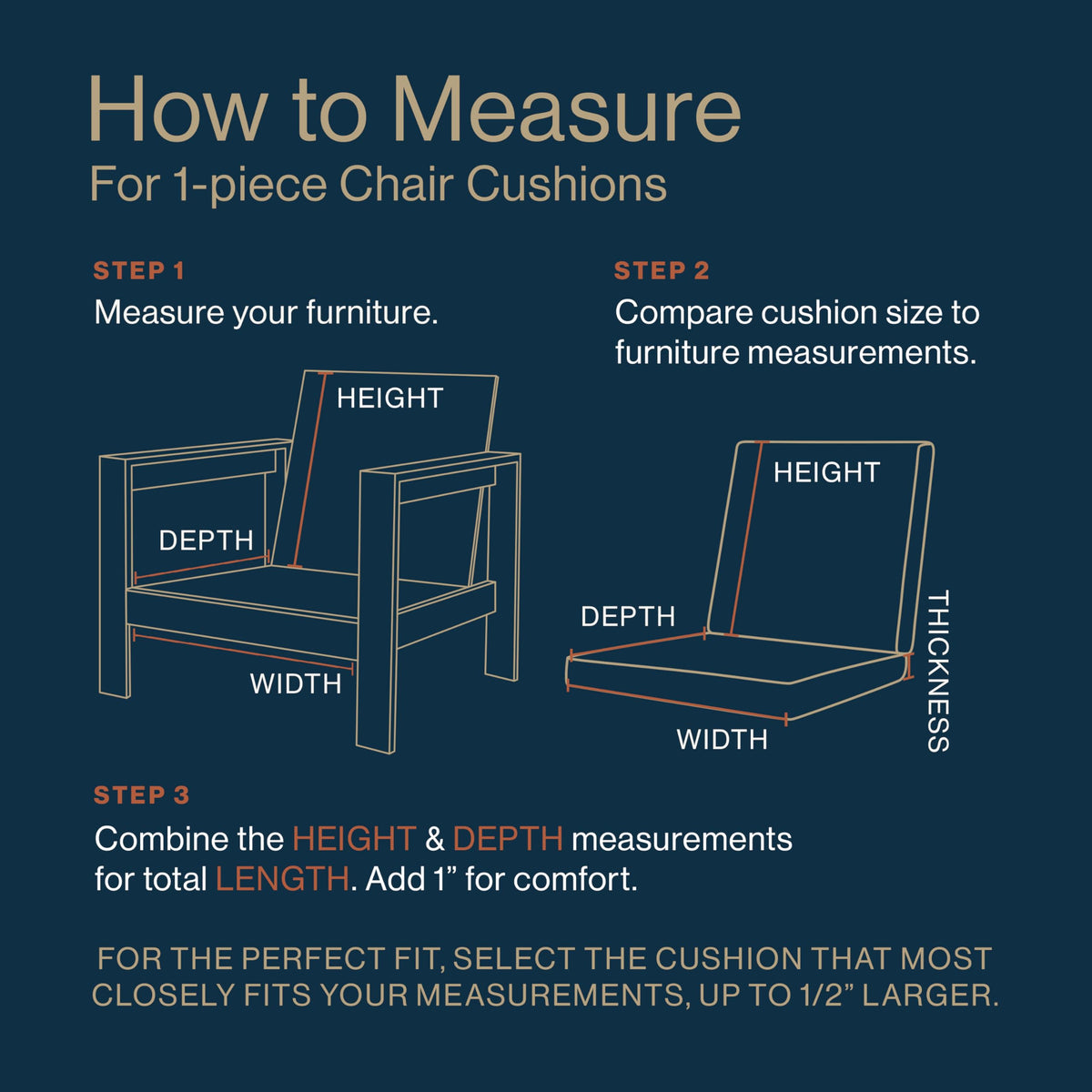 How to Measure
For 1-piece Chair Cushions

STEP 1
Measure your furniture.

HEIGHT
DEPTH
WIDTH

STEP 2
Compare cushion size to furniture measurements.

HEIGHT
DEPTH
WIDTH
THICKNESS

STEP 3
Combine the HEIGHT & DEPTH measurements for total LENGTH. Add 1” for comfort.

FOR THE PERFECT FIT, SELECT THE CUSHION THAT MOST CLOSELY FITS YOUR MEASUREMENTS, UP TO 1/2” LARGER.