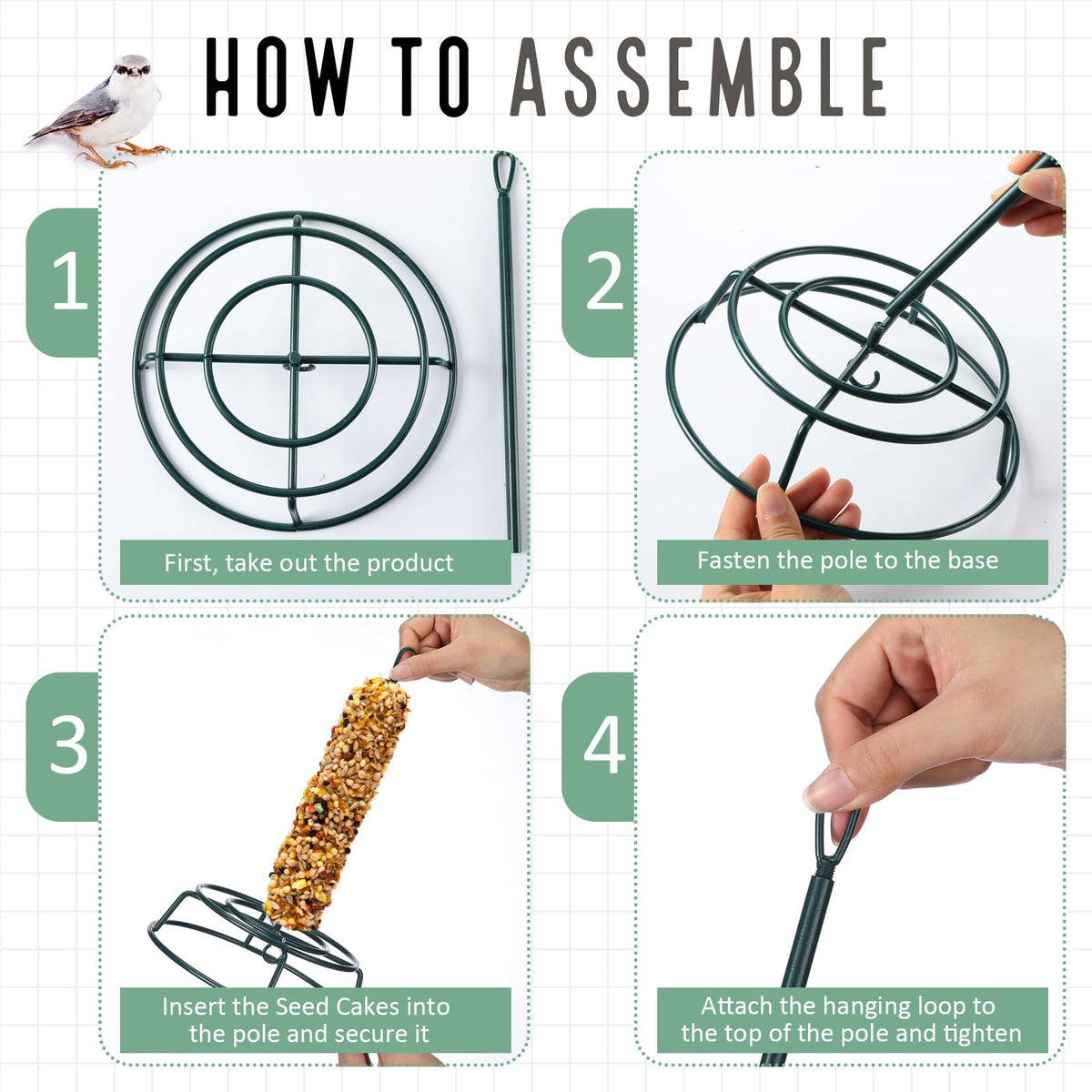 HOW TO ASSEMBLE

1

First, take out the product

2

Fasten the pole to the base

3

Insert the Seed Cakes into the pole and secure it

4

Attach the hanging loop to the top of the pole and tighten