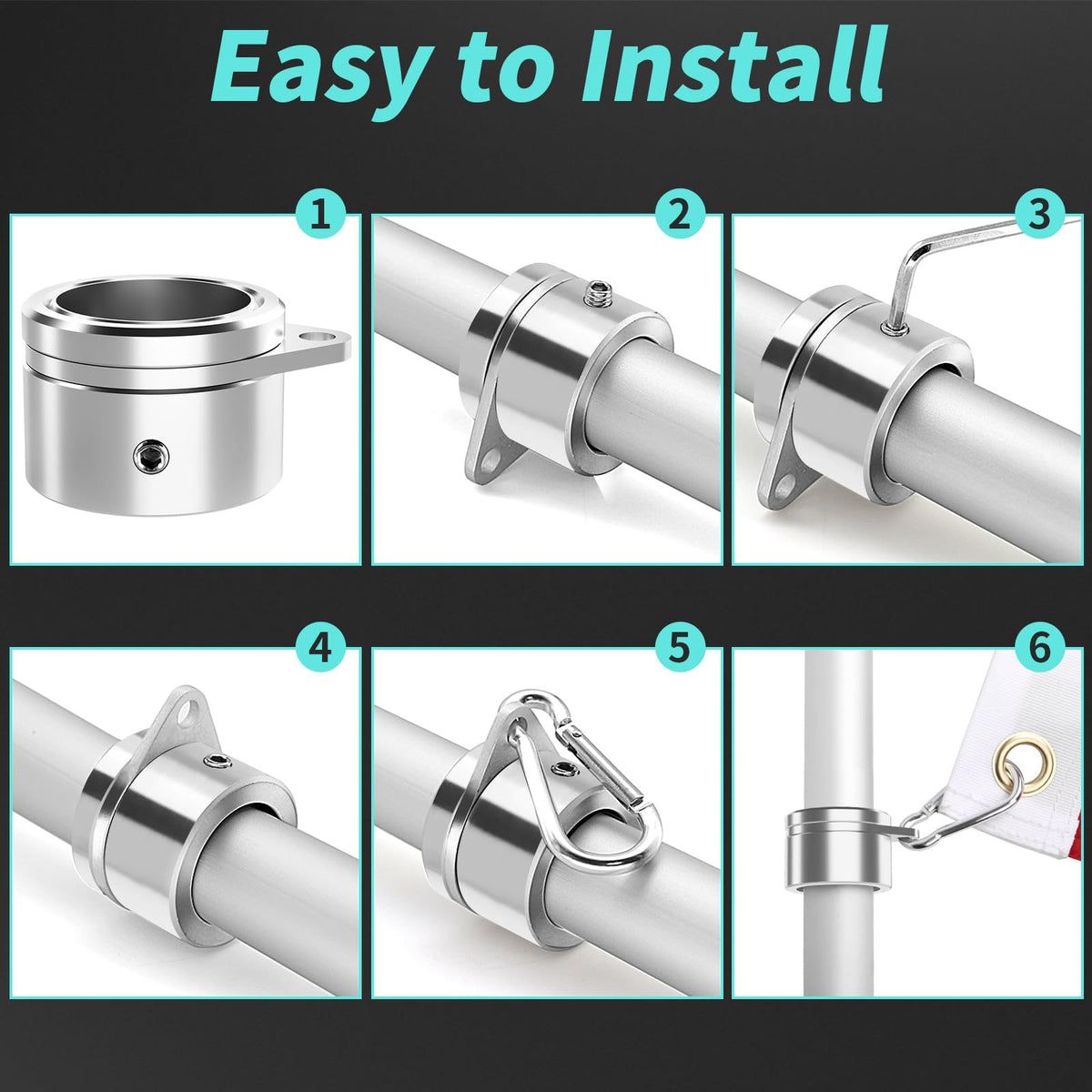 Easy to Install

1

2

3

4

5

6