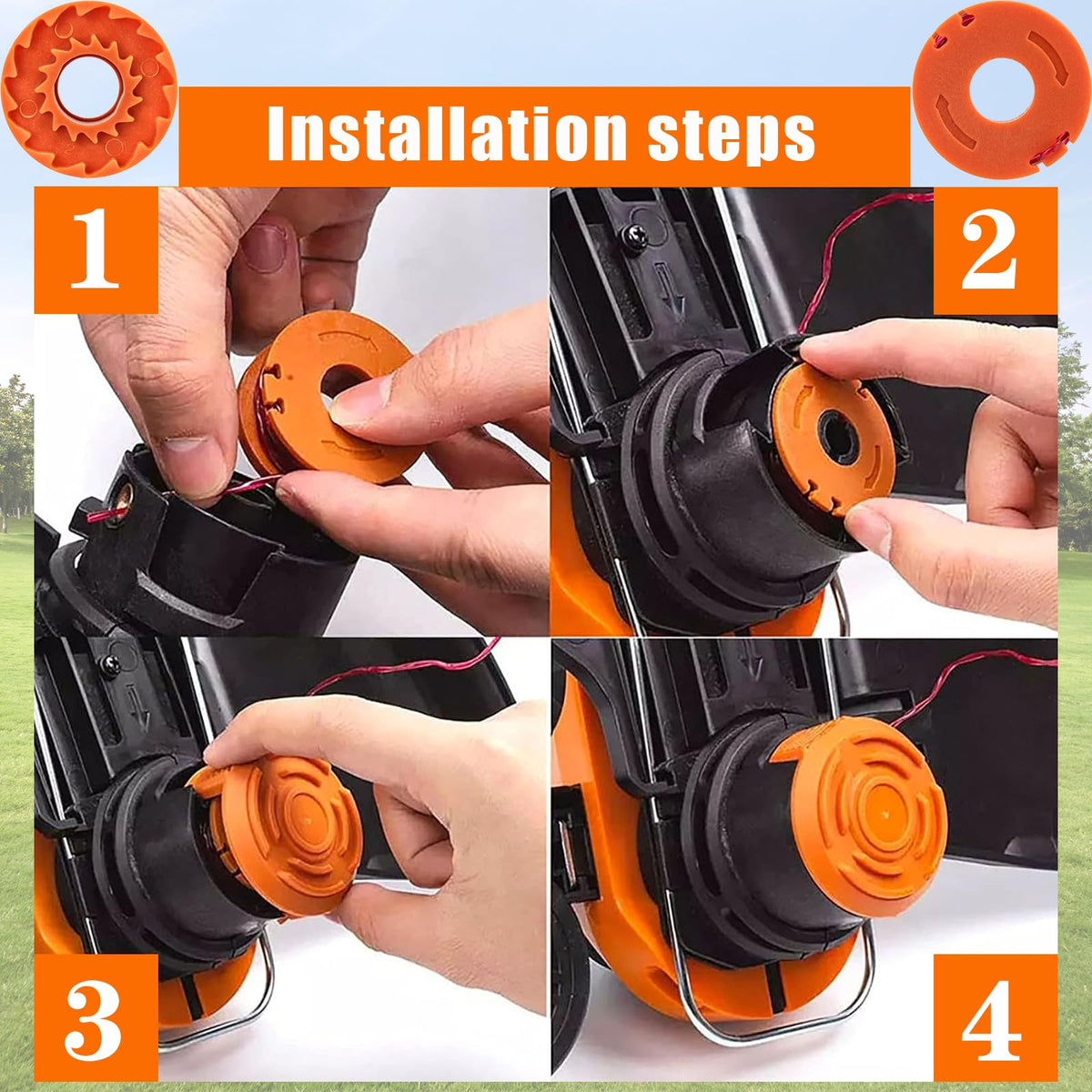 Installation steps

1

2

3

4