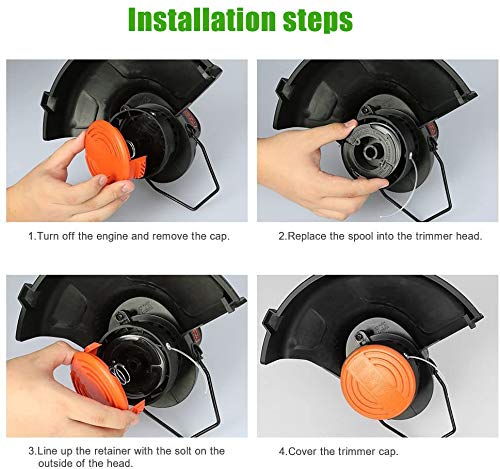 Installation steps

1.Turn off the engine and remove the cap.

2.Replace the spool into the trimmer head.

3.Line up the retainer with the solt on the outside of the head.

4.Cover the trimmer cap.